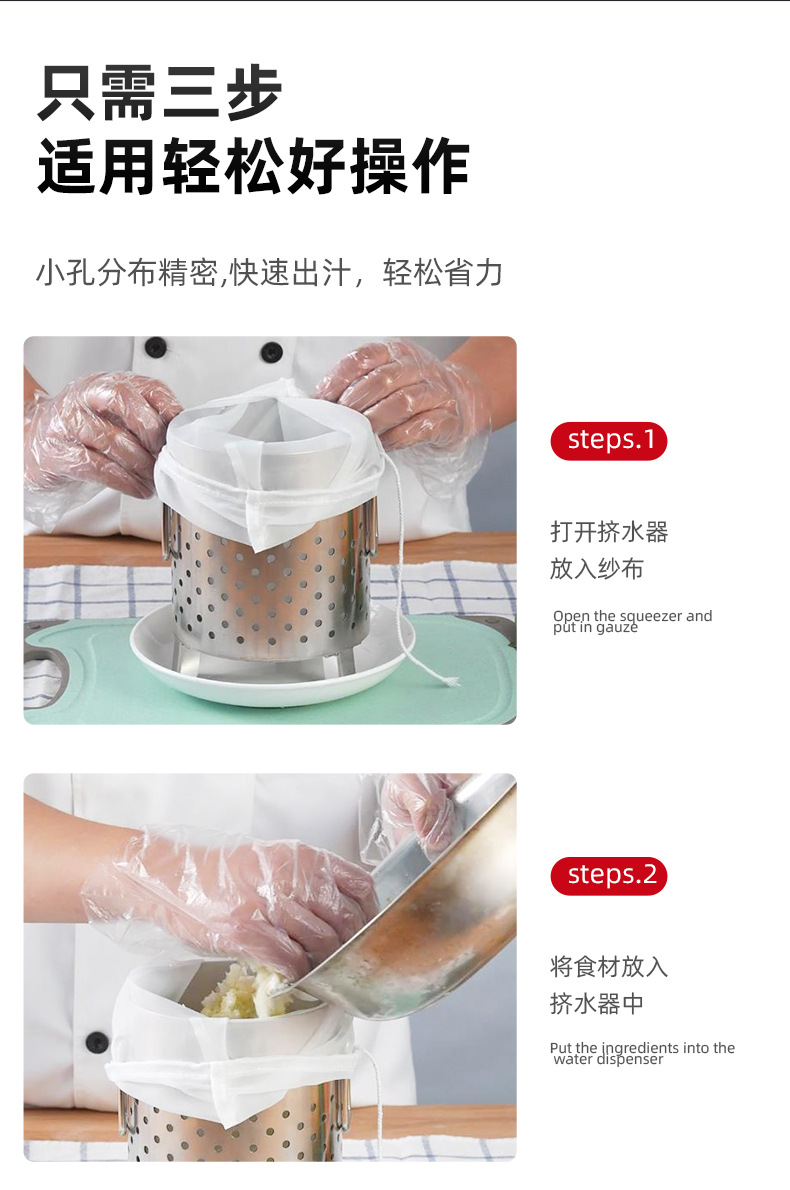 只需三步
适用轻松好操作

小孔分布精密,快速出汁，轻松省力

steps.1

打开挤水器
放入纱布

Open the squeezer and put in gauze

steps.2

将食材放入
挤水器中

Put the ingredients into the water dispenser