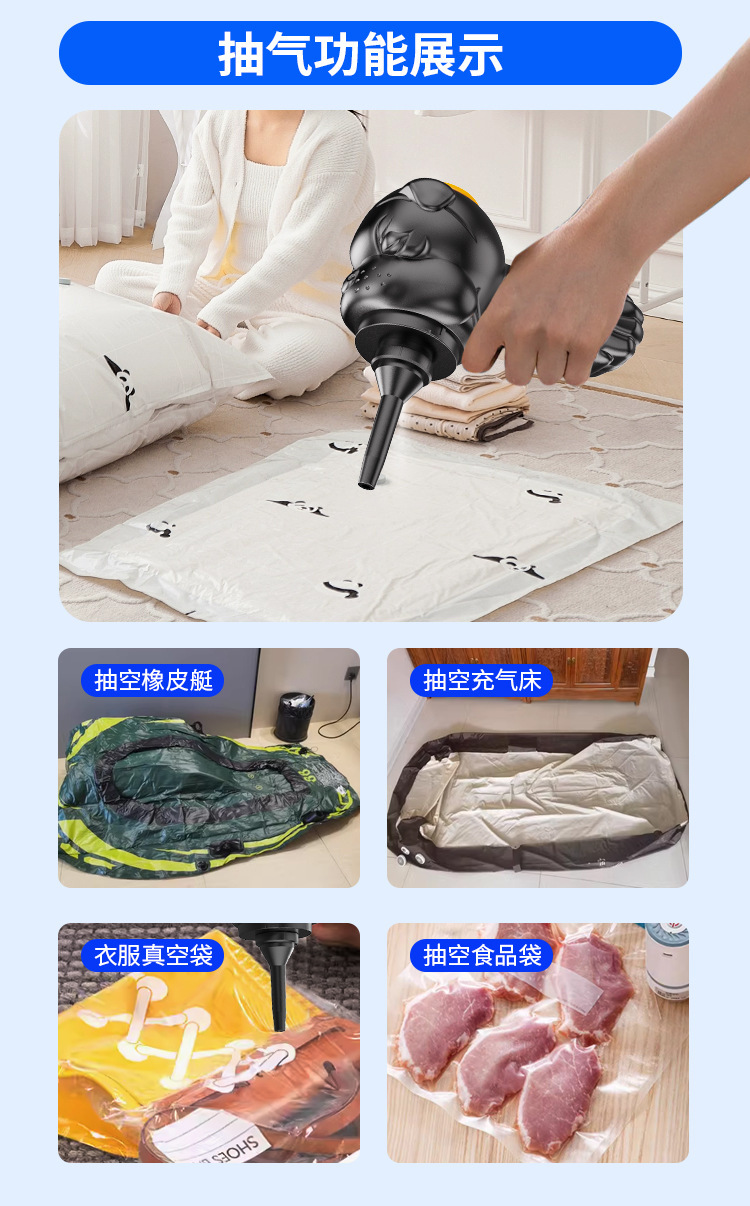 抽气功能展示

抽空橡皮艇

抽空充气床

衣服真空袋

SHOES

抽空食品袋