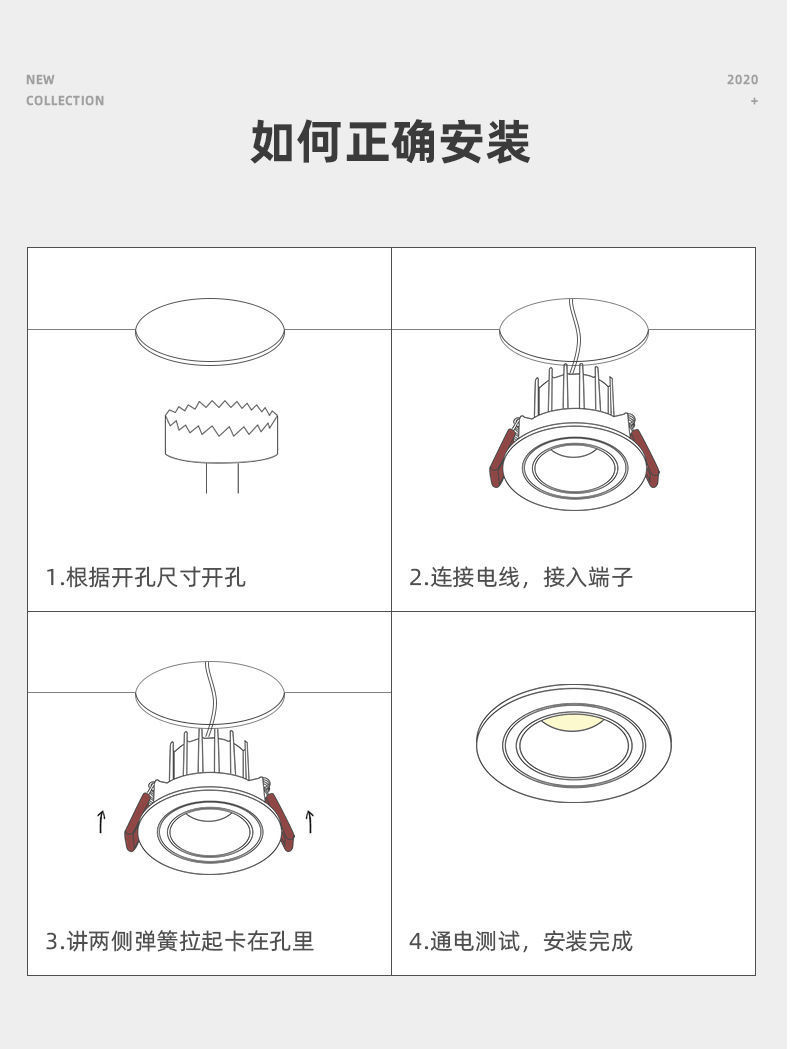 NEW
COLLECTION

2020
+

如何正确安装

1.根据开孔尺寸开孔

2.连接电线，接入端子

3.讲两侧弹簧拉起卡在孔里

4.通电测试，安装完成