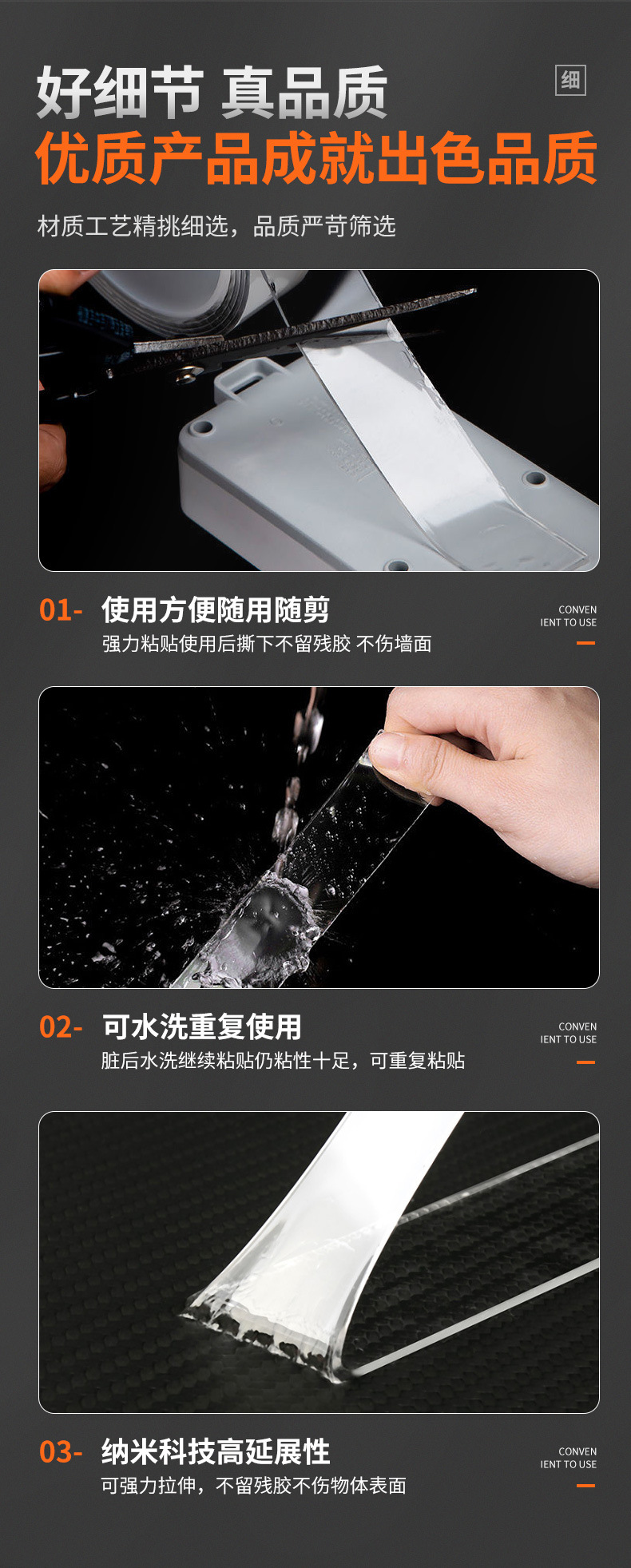 好细节 真品质

细

优质产品成就出色品质

材质工艺精挑细选，品质严苛筛选

01- 使用方便随用随剪

强力粘贴使用后撕下不留残胶 不伤墙面

CONVEN IENT TO USE

02- 可水洗重复使用

脏后水洗继续粘贴仍粘性十足，可重复粘贴

CONVEN IENT TO USE

03- 纳米科技高延展性

可强力拉伸，不留残胶不伤物体表面

CONVEN IENT TO USE