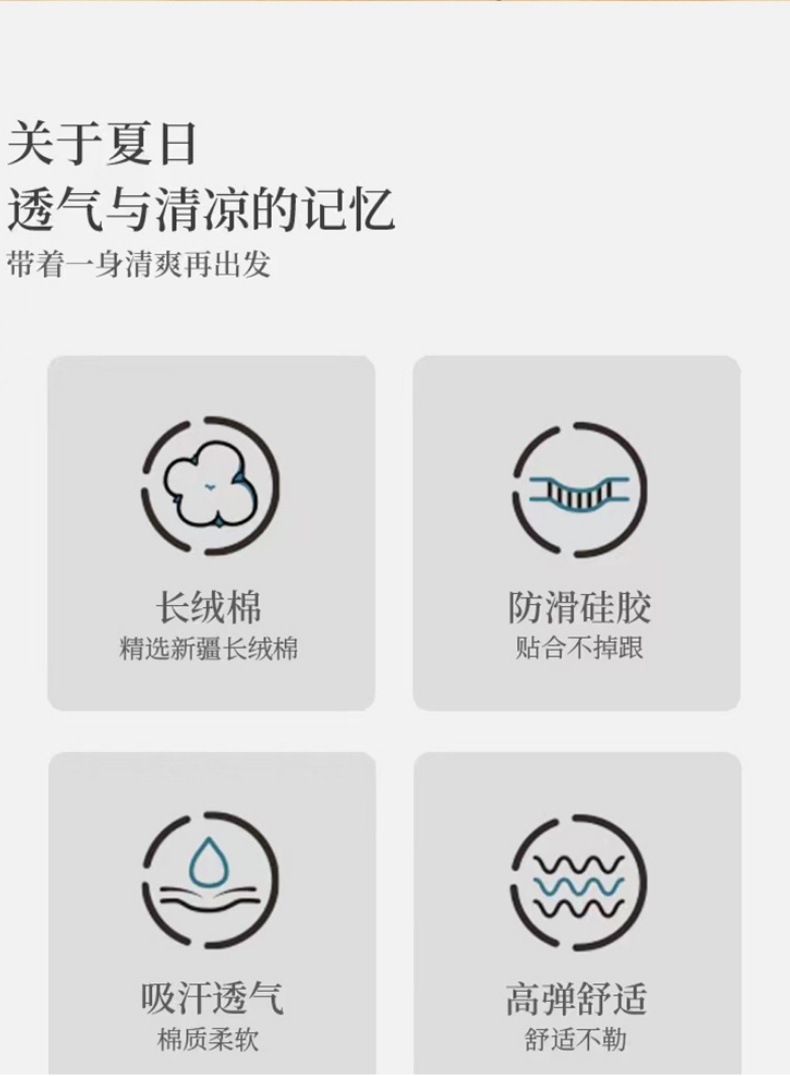 关于夏日
透气与清凉的记忆
带着一身清爽再出发

长绒棉
精选新疆长绒棉

防滑硅胶
贴合不掉跟

吸汗透气
棉质柔软

高弹舒适
舒适不勒