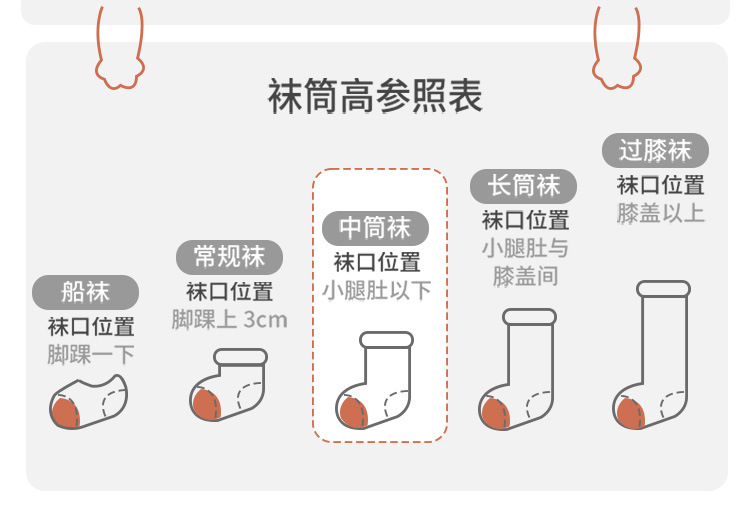 袜筒高参照表

船袜
袜口位置
脚踝一下

常规袜
袜口位置
脚踝上 3cm

中筒袜
袜口位置
小腿肚以下

长筒袜
袜口位置
小腿肚与膝盖间

过膝袜
袜口位置
膝盖以上