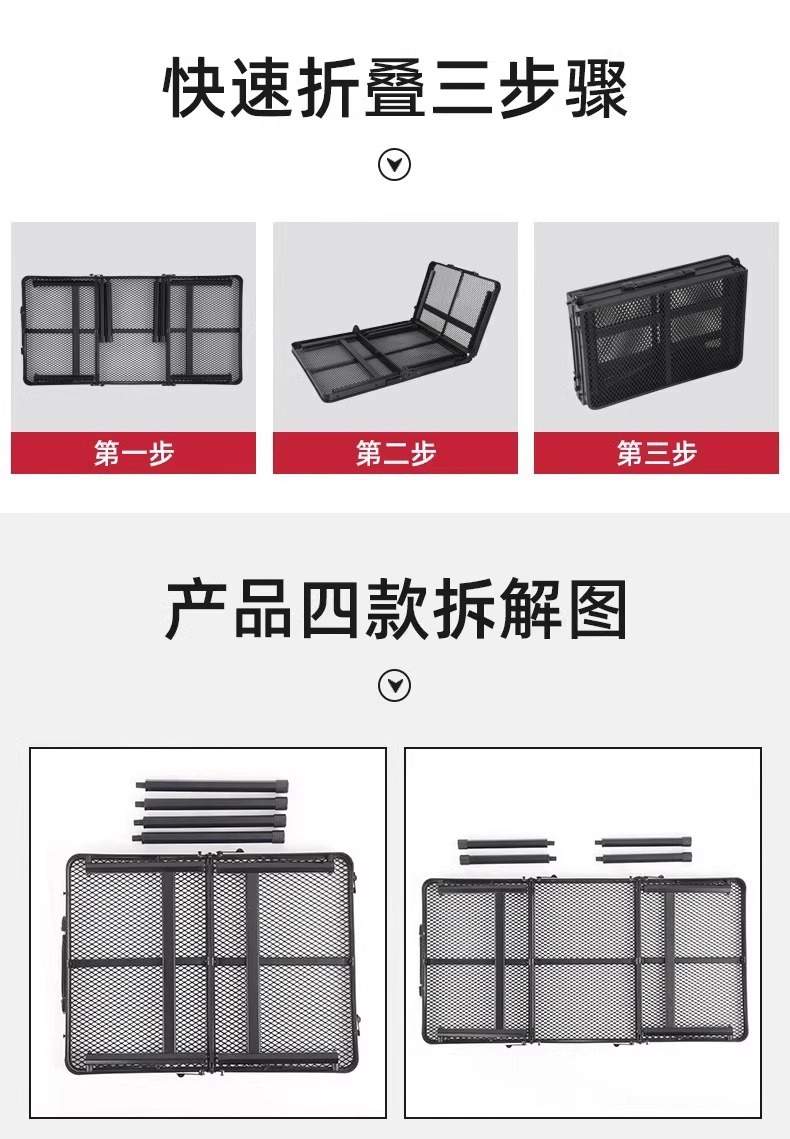 快速折叠三步骤

第一步

第二步

第三步

产品四款拆解图