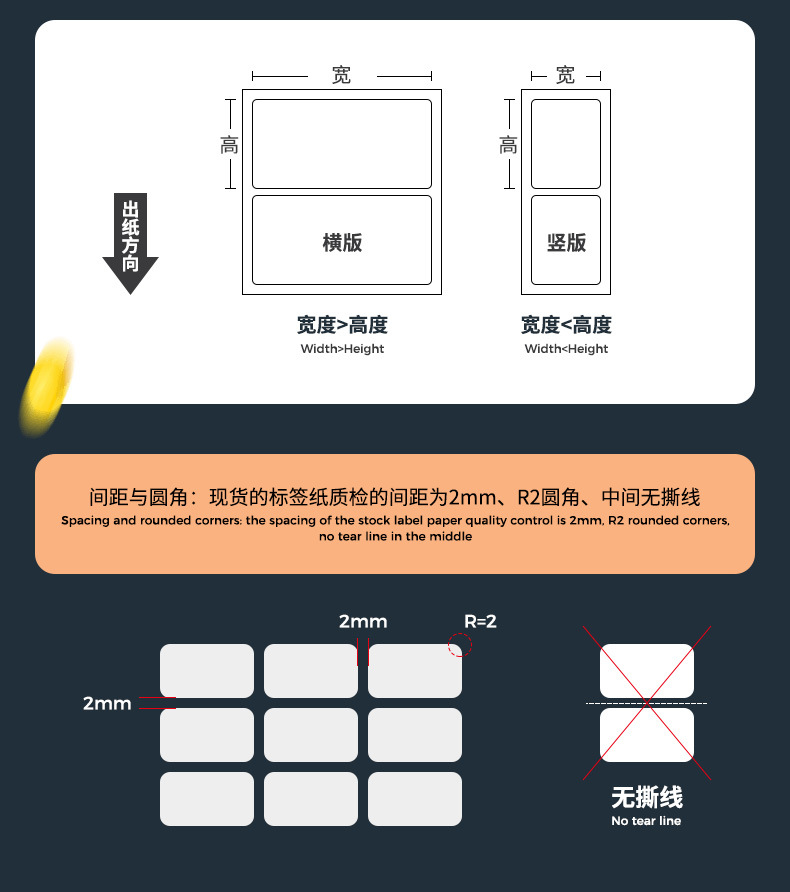 出纸方向

宽

高

横版

宽度>高度
Width>Height

宽

高

竖版

宽度<高度
Width<Height

间距与圆角：现货的标签纸质检的间距为2mm、R2圆角、中间无撕线
Spacing and rounded corners: the spacing of the stock label paper quality control is 2mm, R2 rounded corners, no tear line in the middle

2mm

R=2

2mm

无撕线
No tear line