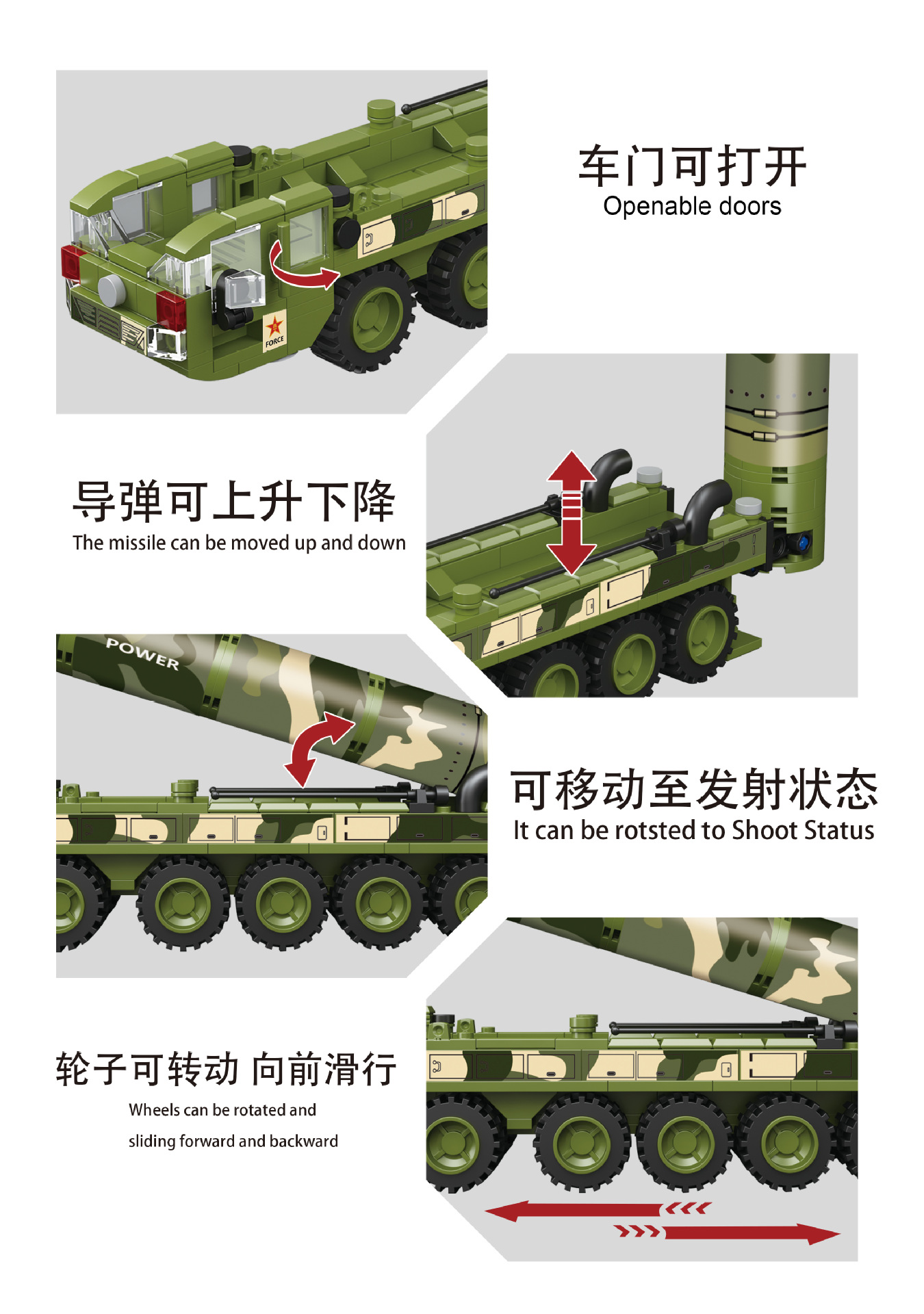 FORCE

车门可打开
Openable doors

导弹可上升下降
The missile can be moved up and down

POWER

可移动至发射状态
It can be rotsted to Shoot Status

轮子可转动 向前滑行
Wheels can be rotated and sliding forward and backward