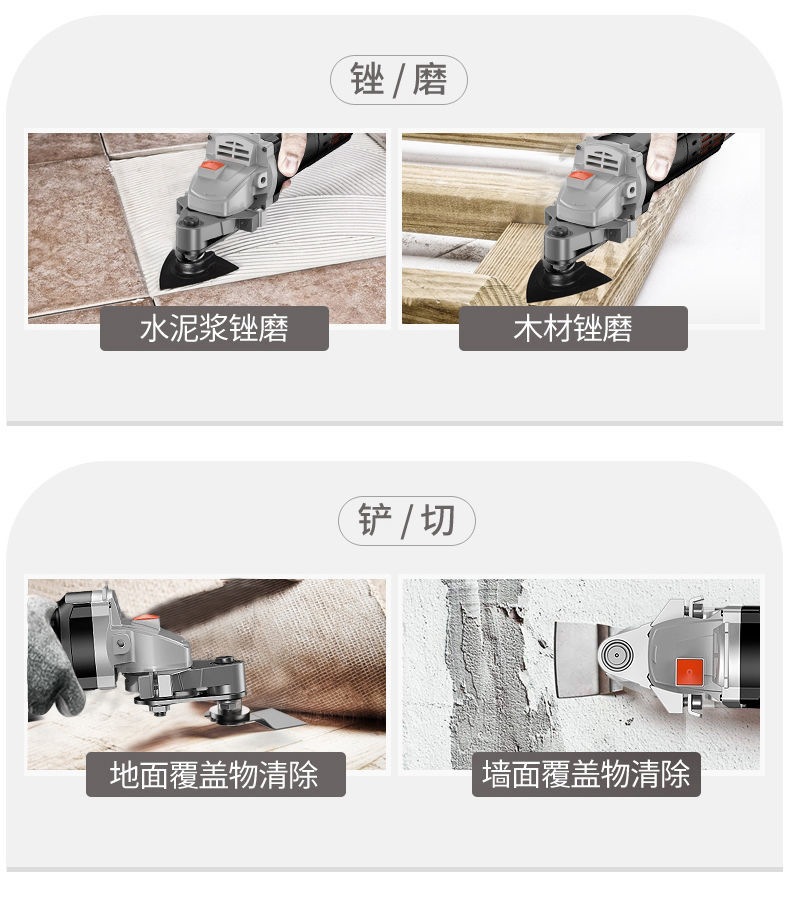 锉 / 磨

水泥浆锉磨

木材锉磨

铲 / 切

地面覆盖物清除

墙面覆盖物清除