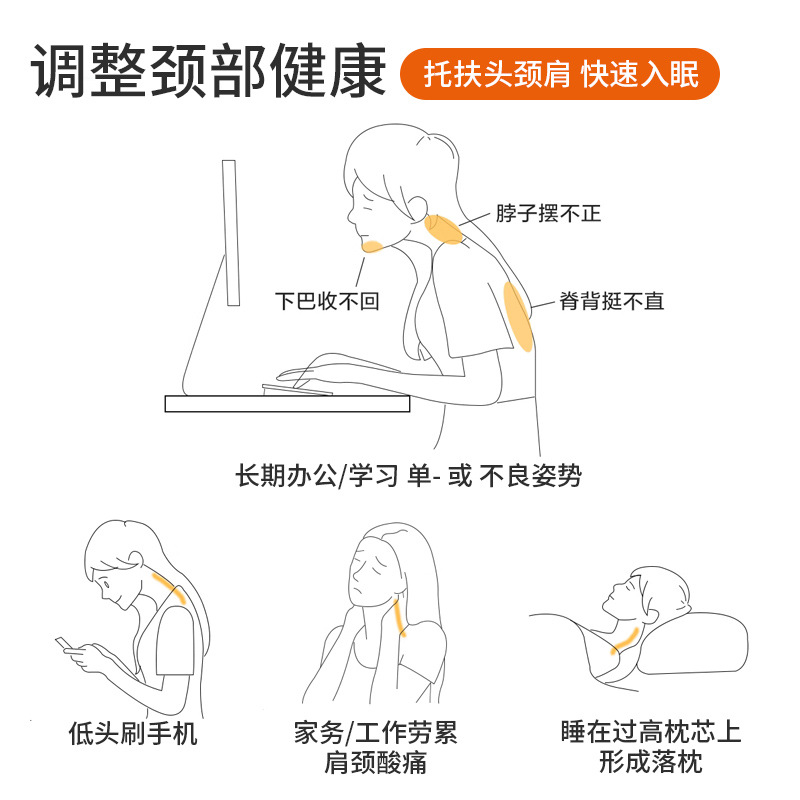 调整颈部健康

托扶头颈肩 快速入眠

脖子摆不正

下巴收不回

脊背挺不直

长期办公/学习 单- 或 不良姿势

低头刷手机

家务/工作劳累
肩颈酸痛

睡在过高枕芯上
形成落枕