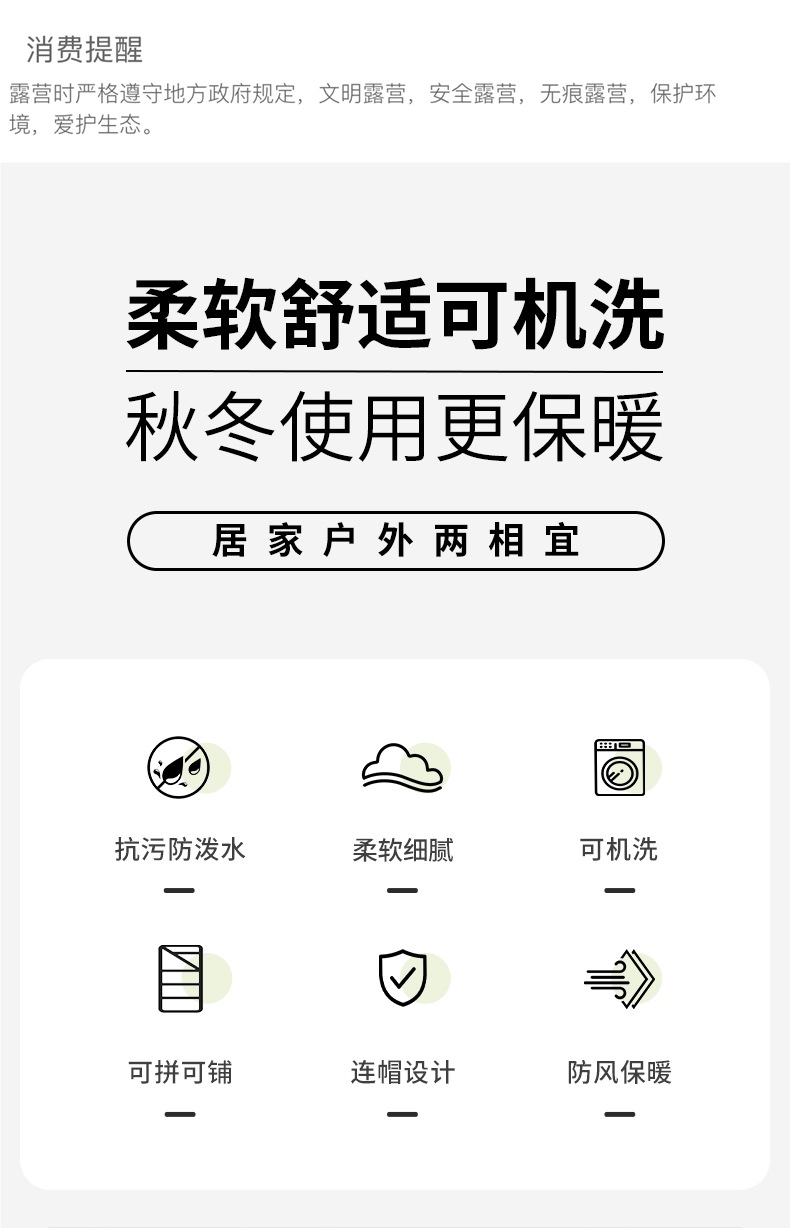 消费提醒

露营时严格遵守地方政府规定，文明露营，安全露营，无痕露营，保护环境，爱护生态。

柔软舒适可机洗

秋冬使用更保暖

居家户外两相宜

抗污防泼水

柔软细腻

可机洗

可拼可铺

连帽设计

防风保暖