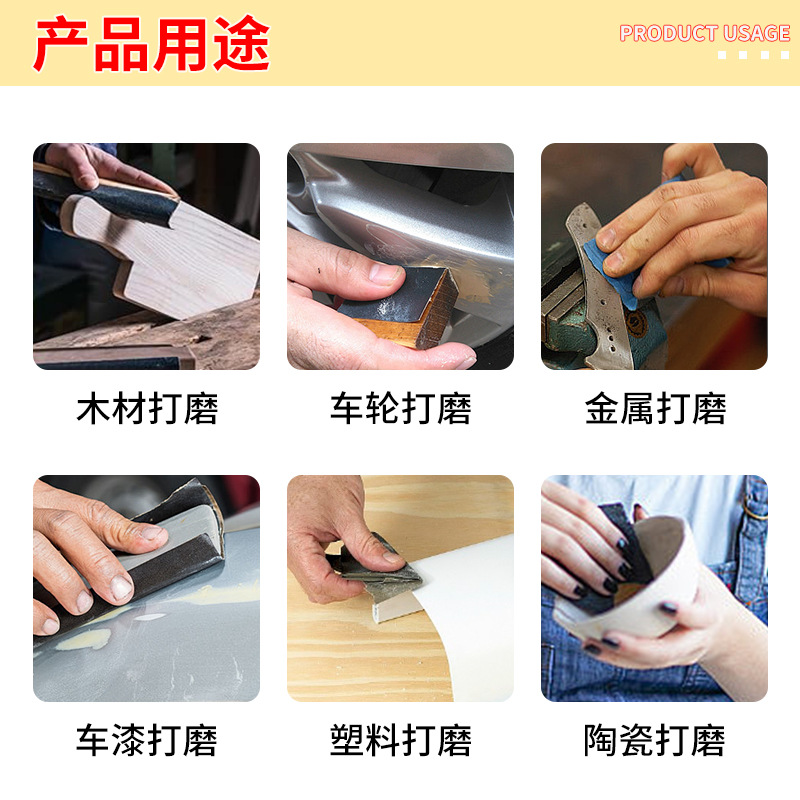 产品用途

PRODUCT USAGE

木材打磨

车轮打磨

金属打磨

车漆打磨

塑料打磨

陶瓷打磨