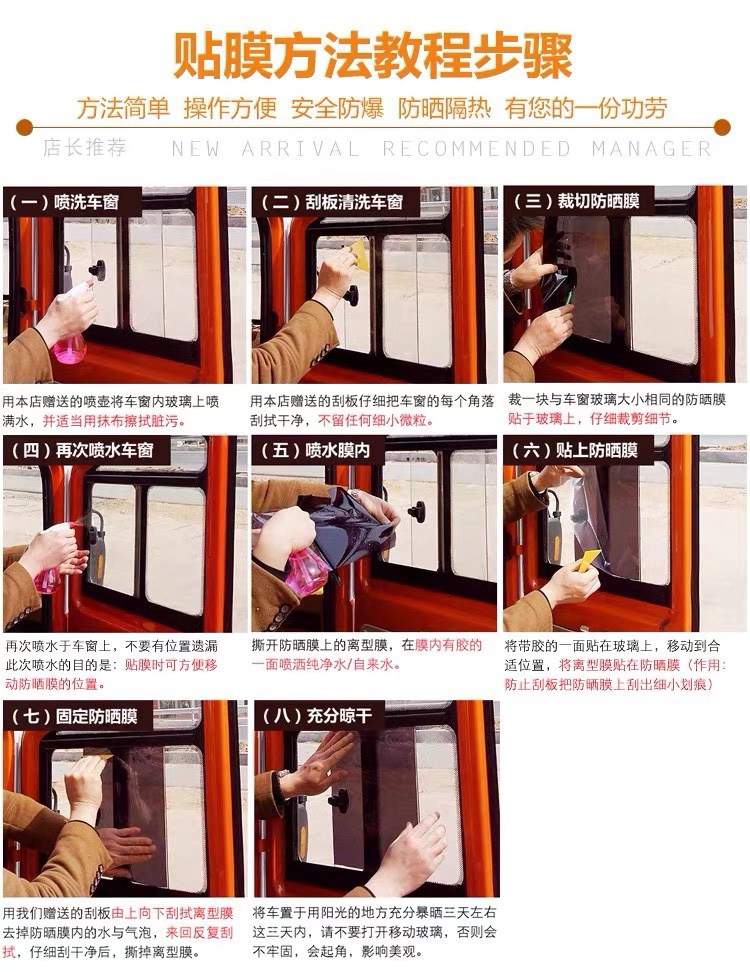 贴膜方法教程步骤

方法简单 操作方便 安全防爆 防晒隔热 有您的一份功劳

店长推荐 NEW ARRIVAL RECOMMENDED MANAGER

（一）喷洗车窗

用本店赠送的喷壶将车窗内玻璃上喷满水，并适当用抹布擦拭脏污。

（二）刮板清洗车窗

用本店赠送的刮板仔细把车窗的每个角落刮拭干净，不留任何细小微粒。

（三）裁切防晒膜

裁一块与车窗玻璃大小相同的防晒膜贴于玻璃上，仔细裁剪细节。

（四）再次喷水车窗

再次喷水于车窗上，不要有位置遗漏此次喷水的目的是：贴膜时可方便移动防晒膜的位置。

（五）喷水膜内

撕开防晒膜上的离型膜，在膜内有胶的一面喷洒纯净水/自来水。

（六）贴上防晒膜

将带胶的一面贴在玻璃上，移动到合适位置，将离型膜贴在防晒膜（作用：防止刮板把防晒膜上刮出细小划痕）

（七）固定防晒膜

用我们赠送的刮板由上向下刮拭离型膜去掉防晒膜内的水与气泡，来回反复刮拭，仔细刮干净后，撕掉离型膜。

（八）充分晾干

将车置于用阳光的地方充分暴晒三天左右这三天内，请不要打开移动玻璃，否则会不牢固，会起角，影响美观。