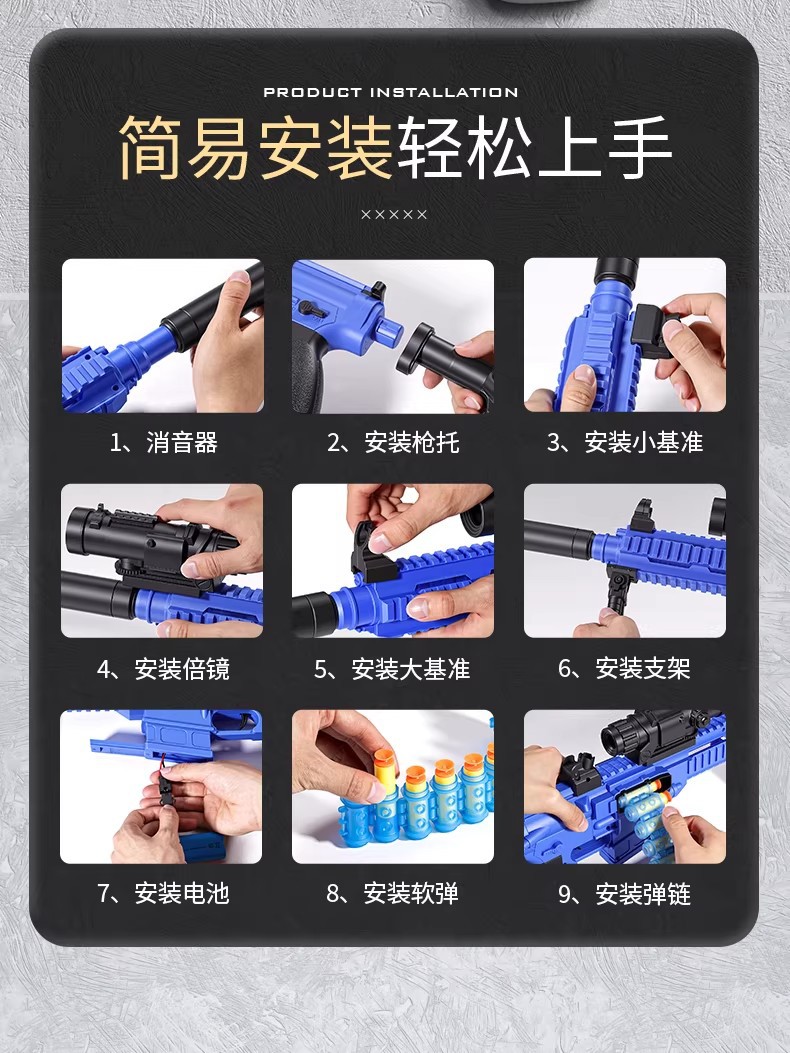 PRODUCT INSTALLATION

简易安装轻松上手

×××××

1、消音器

2、安装枪托

3、安装小基准

4、安装倍镜

5、安装大基准

6、安装支架

7、安装电池

8、安装软弹

9、安装弹链