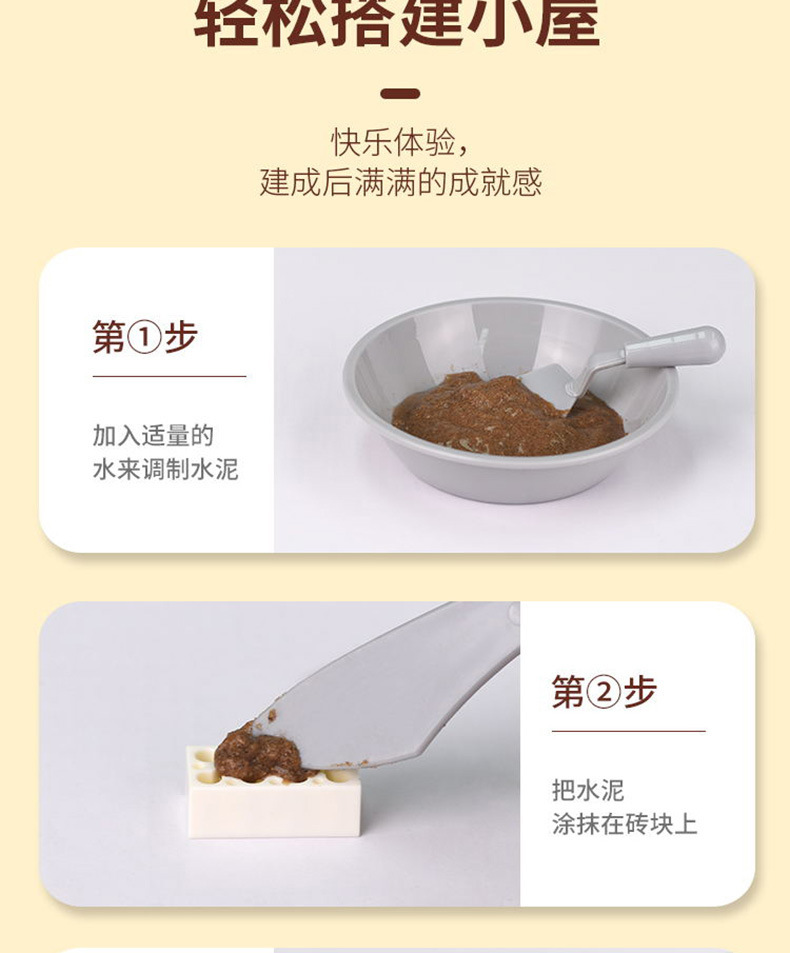 轻松搭建小屋

快乐体验，
建成后满满的成就感

第①步

加入适量的
水来调制水泥

第②步

把水泥
涂抹在砖块上