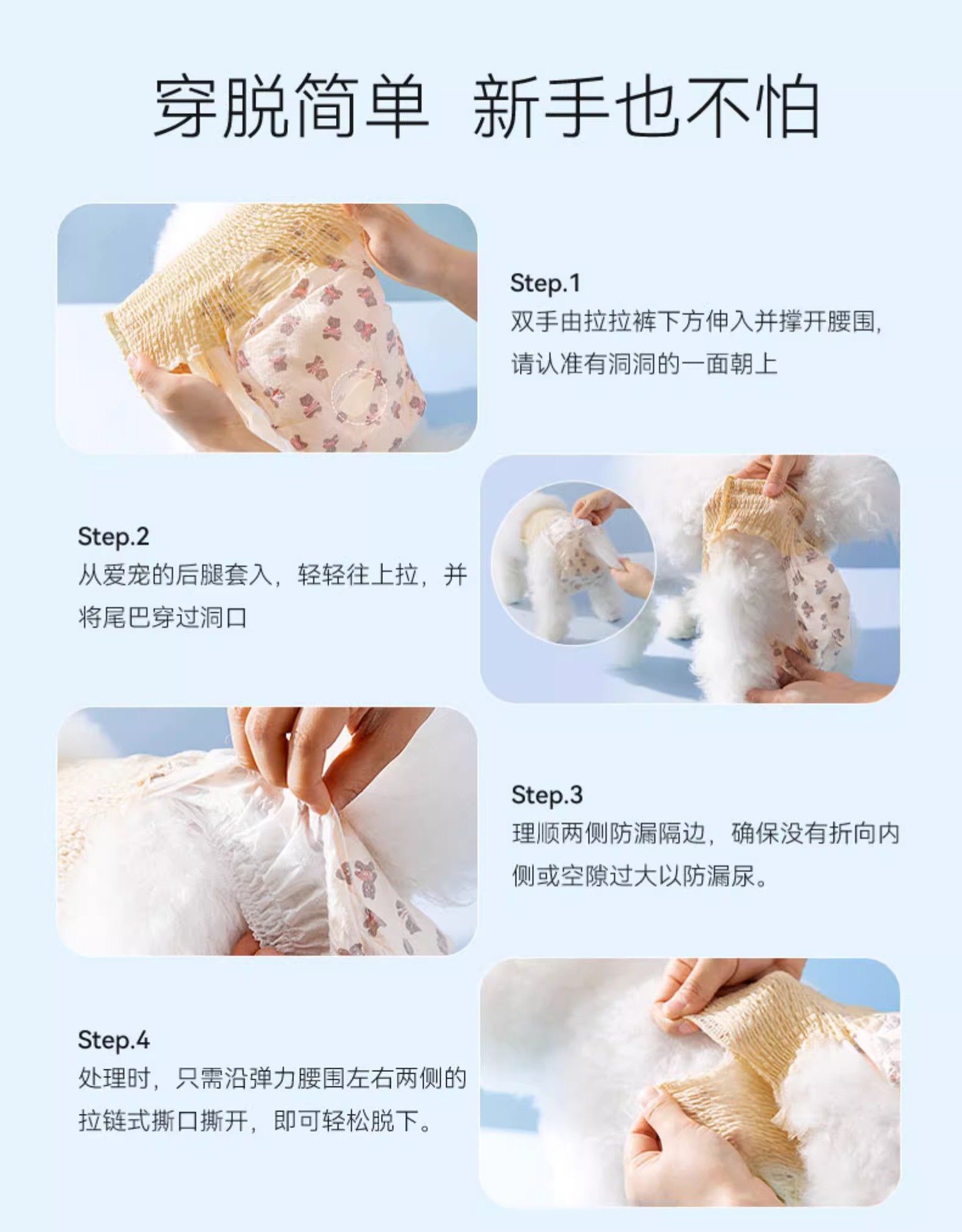 穿脱简单 新手也不怕

Step.1
双手由拉拉裤下方伸入并撑开腰围，请认准有洞洞的一面朝上

Step.2
从爱宠的后腿套入，轻轻往上拉，并将尾巴穿过洞口

Step.3
理顺两侧防漏隔边，确保没有折向内侧或空隙过大以防漏尿。

Step.4
处理时，只需沿弹力腰围左右两侧的拉链式撕口撕开，即可轻松脱下。