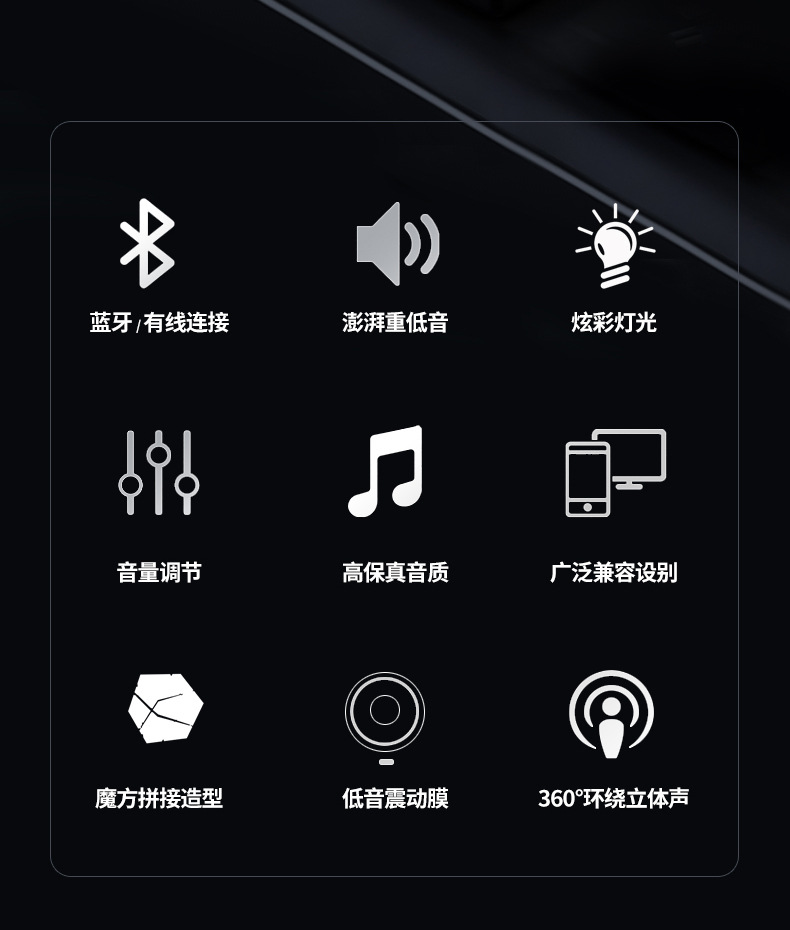 蓝牙/有线连接

澎湃重低音

炫彩灯光

音量调节

高保真音质

广泛兼容设别

魔方拼接造型

低音震动膜

360°环绕立体声