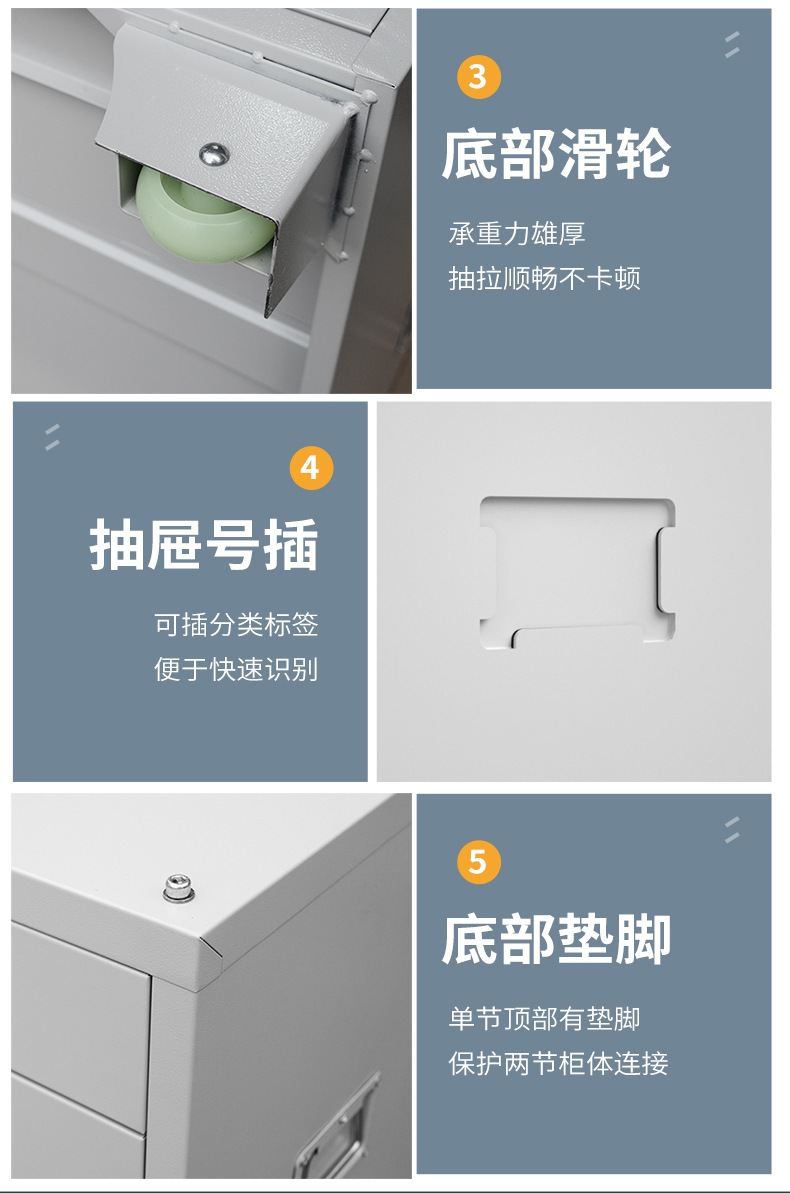 3

底部滑轮

承重力雄厚
抽拉顺畅不卡顿

4

抽屉号插

可插分类标签
便于快速识别

5

底部垫脚

单节顶部有垫脚
保护两节柜体连接