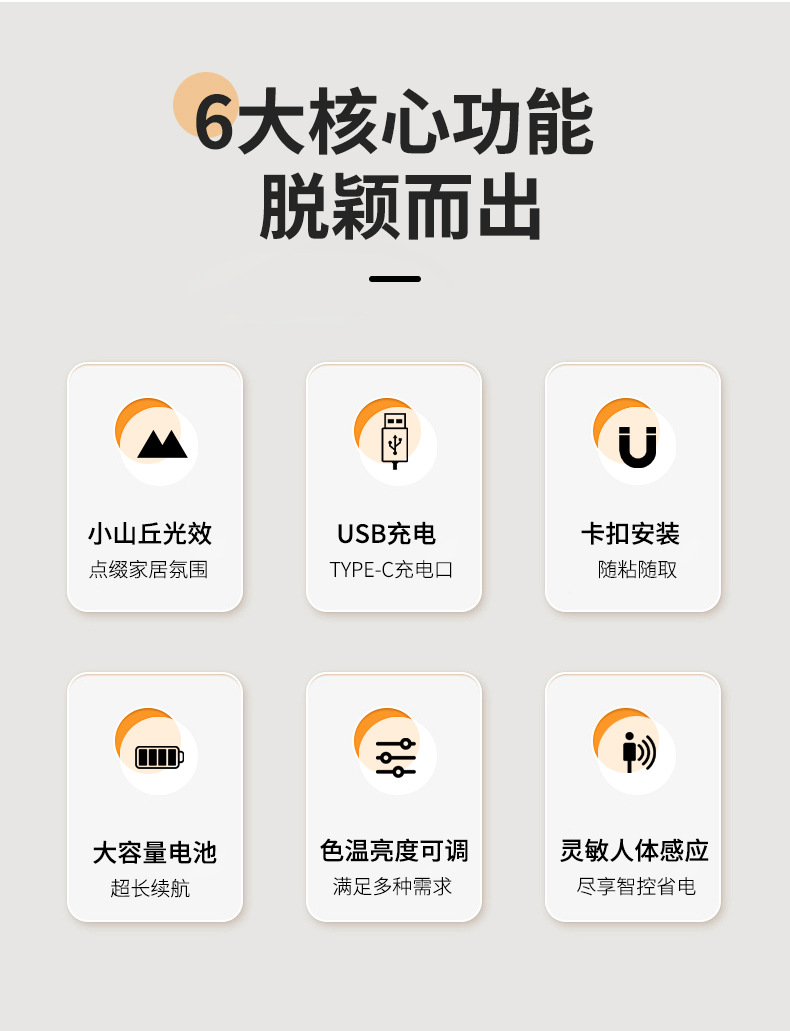 6大核心功能
脱颖而出

小山丘光效
点缀家居氛围

USB充电
TYPE-C充电口

卡扣安装
随粘随取

大容量电池
超长续航

色温亮度可调
满足多种需求

灵敏人体感应
尽享智控省电