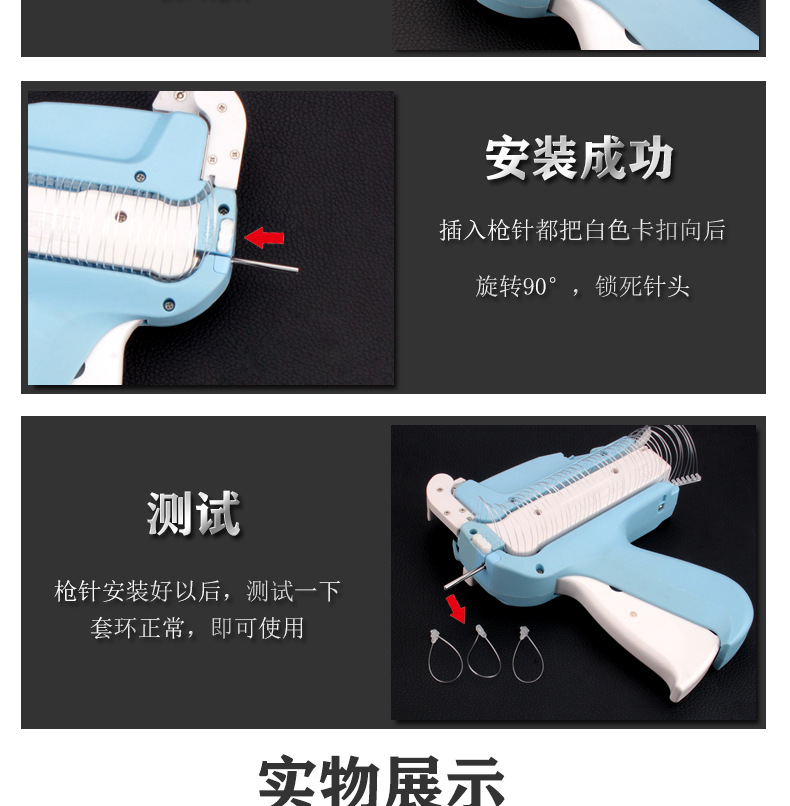 安装成功

插入枪针都把白色卡扣向后

旋转90°，锁死针头

测试

枪针安装好以后，测试一下

套环正常，即可使用

实物展示