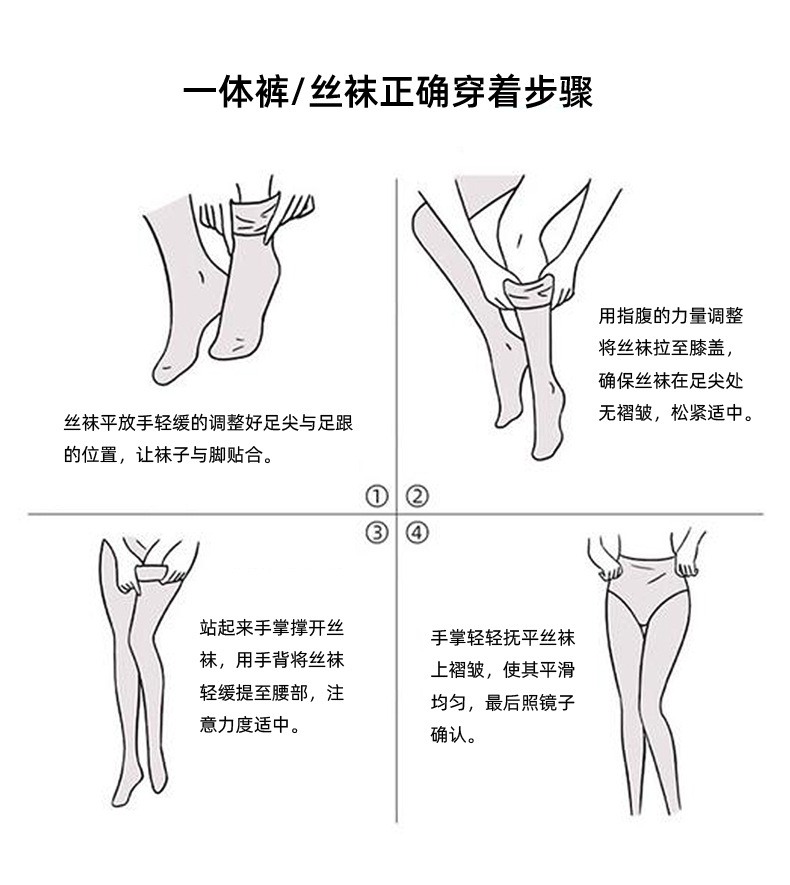 一体裤/丝袜正确穿着步骤

丝袜平放手轻缓的调整好足尖与足跟的位置，让袜子与脚贴合。

用指腹的力量调整将丝袜拉至膝盖，确保丝袜在足尖处无褶皱，松紧适中。

① ②

③ ④

站起来手掌撑开丝袜，用手背将丝袜轻缓提至腰部，注意力度适中。

手掌轻轻抚平丝袜上褶皱，使其平滑均匀，最后照镜子确认。