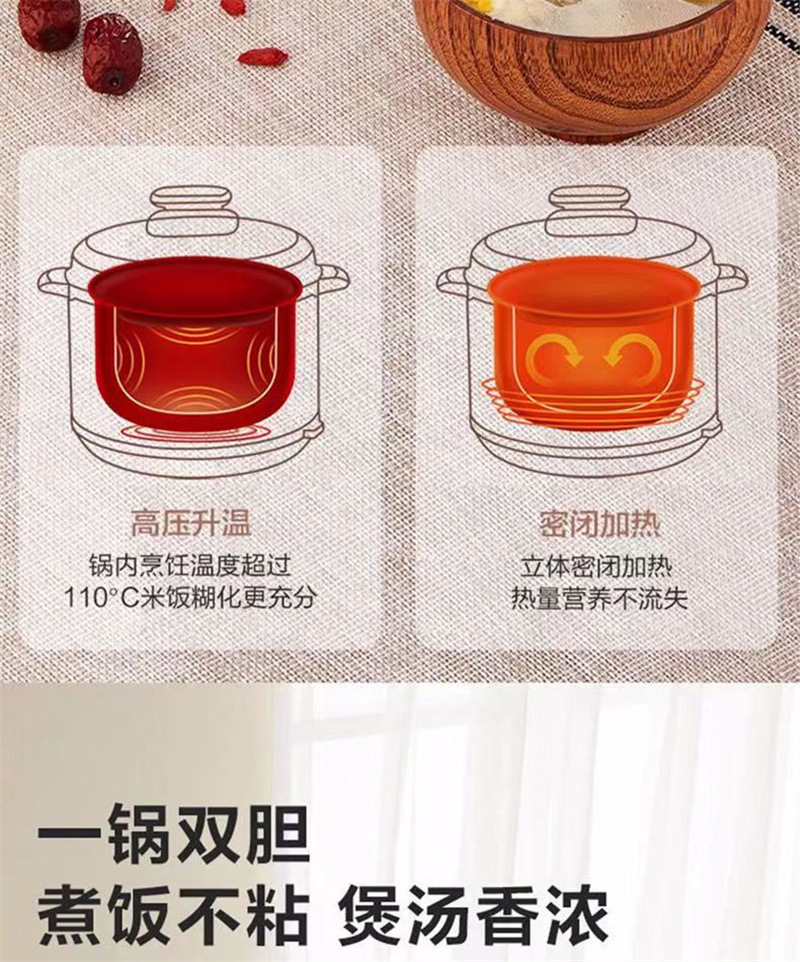 高压升温
锅内烹饪温度超过
110°C米饭糊化更充分

密闭加热
立体密闭加热
热量营养不流失

一锅双胆
煮饭不粘 煲汤香浓