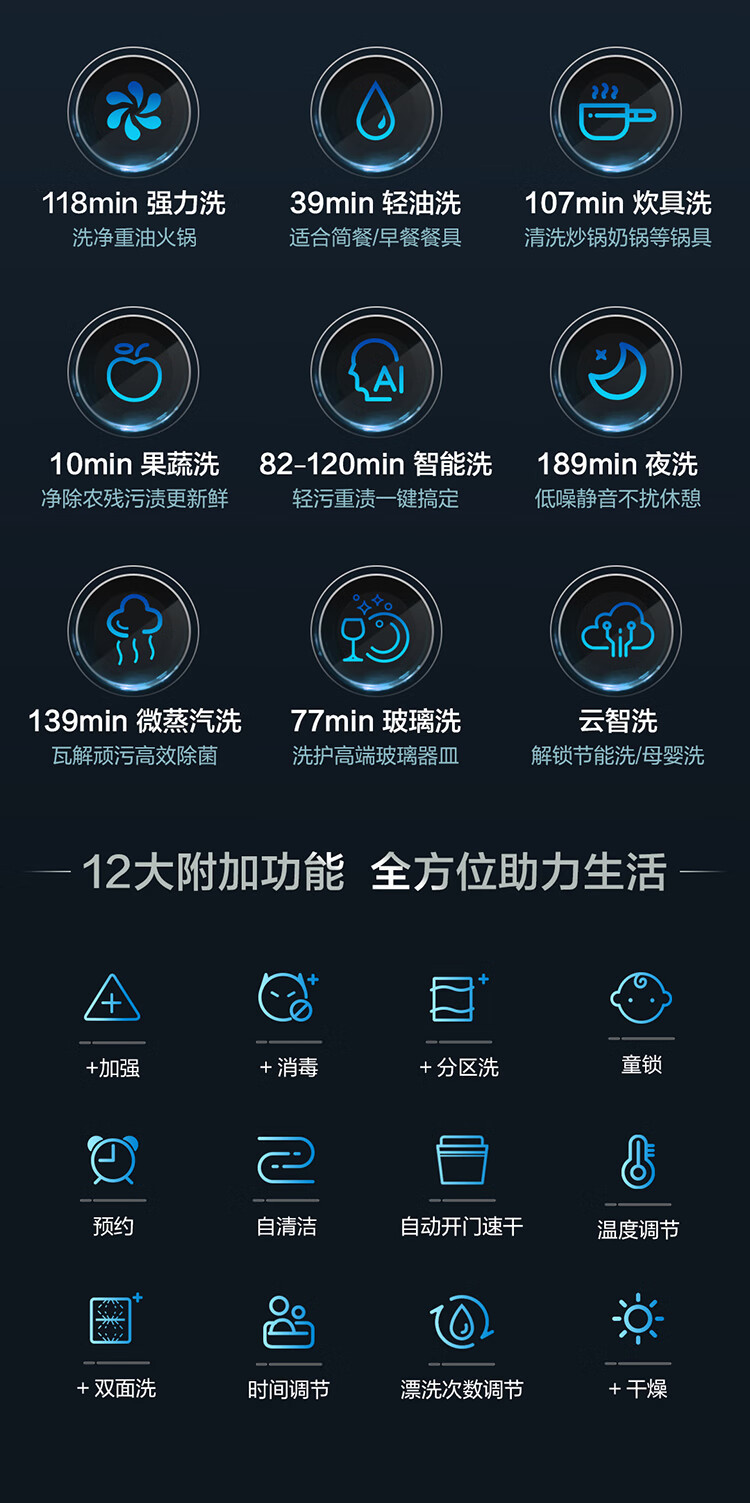 118min 强力洗
洗净重油火锅

39min 轻油洗
适合简餐/早餐餐具

107min 炊具洗
清洗炒锅奶锅等锅具

10min 果蔬洗
净除农残污渍更新鲜

82-120min 智能洗
轻污重渍一键搞定

189min 夜洗
低噪静音不扰休憩

139min 微蒸汽洗
瓦解顽污高效除菌

77min 玻璃洗
洗护高端玻璃器皿

云智洗
解锁节能洗/母婴洗

12大附加功能 全方位助力生活

+加强

+消毒

+分区洗

童锁

预约

自清洁

自动开门速干

温度调节

+双面洗

时间调节

漂洗次数调节

+干燥