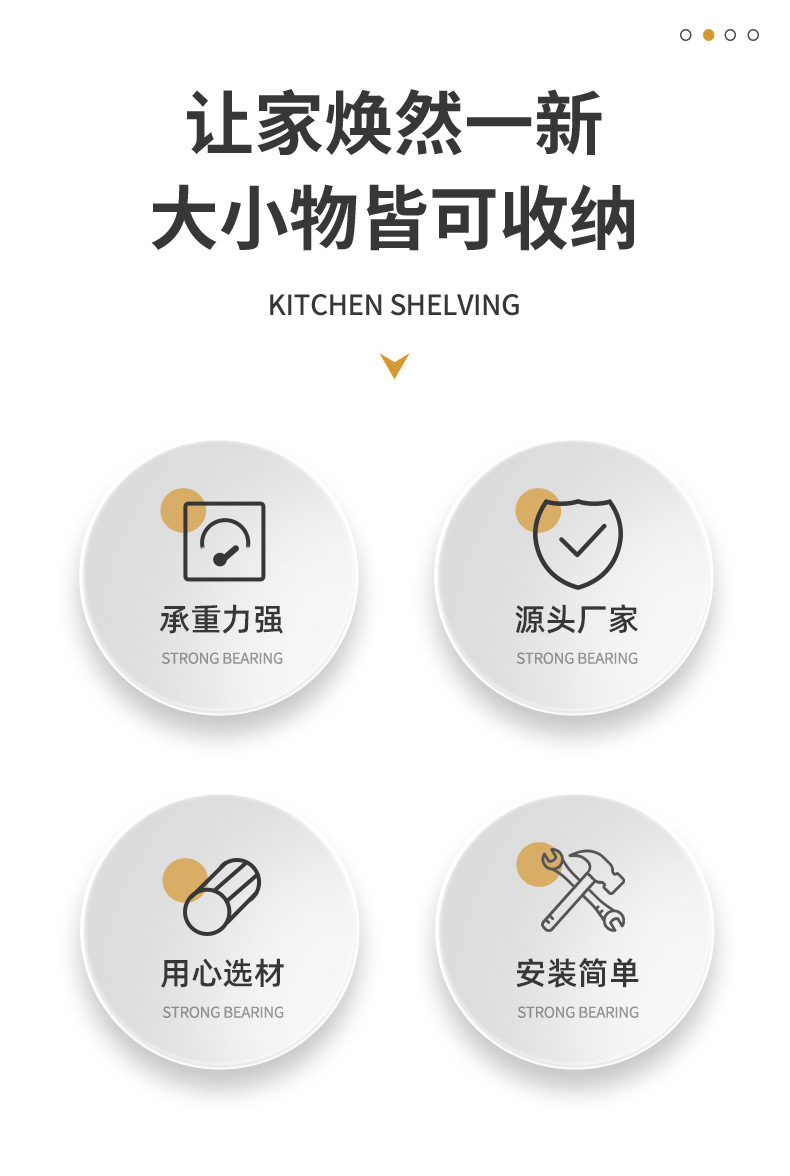 让家焕然一新
大小物皆可收纳

KITCHEN SHELVING

承重力强
STRONG BEARING

源头厂家
STRONG BEARING

用心选材
STRONG BEARING

安装简单
STRONG BEARING