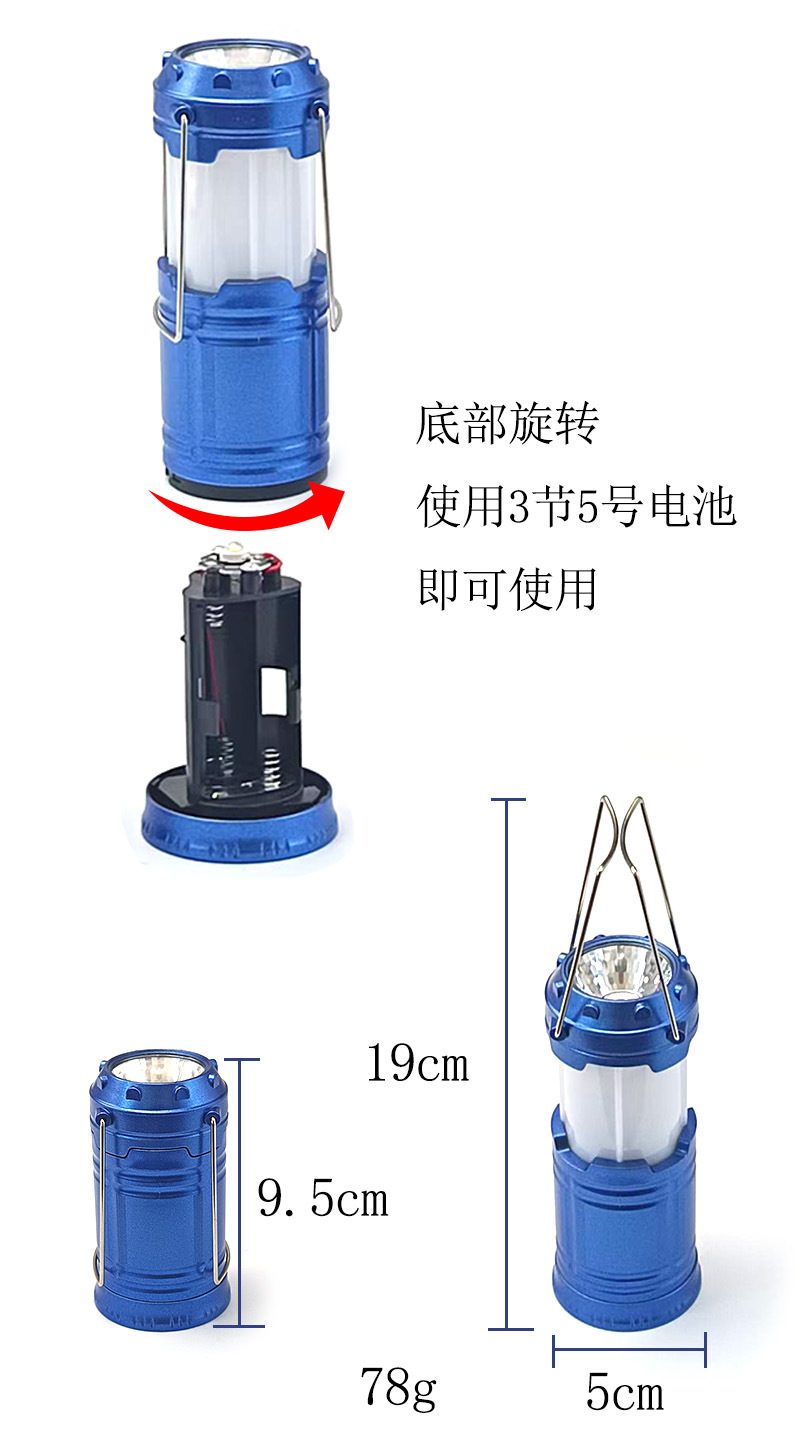 底部旋转
使用3节5号电池
即可使用

19cm

9.5cm

78g

5cm