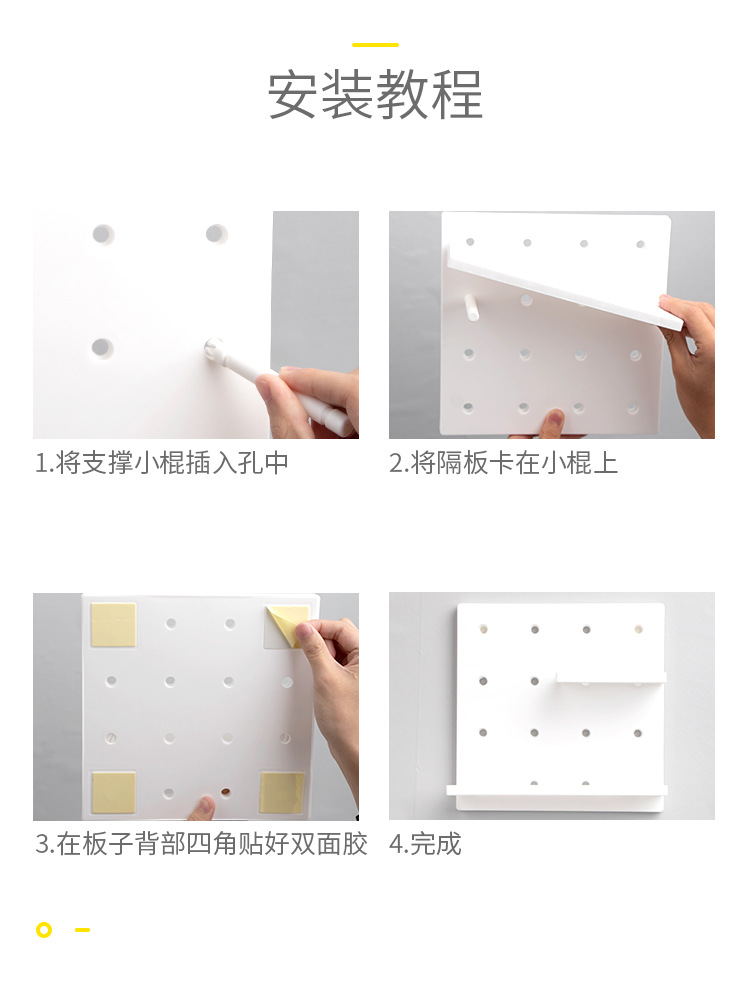 安装教程

1.将支撑小棍插入孔中

2.将隔板卡在小棍上

3.在板子背部四角贴好双面胶

4.完成