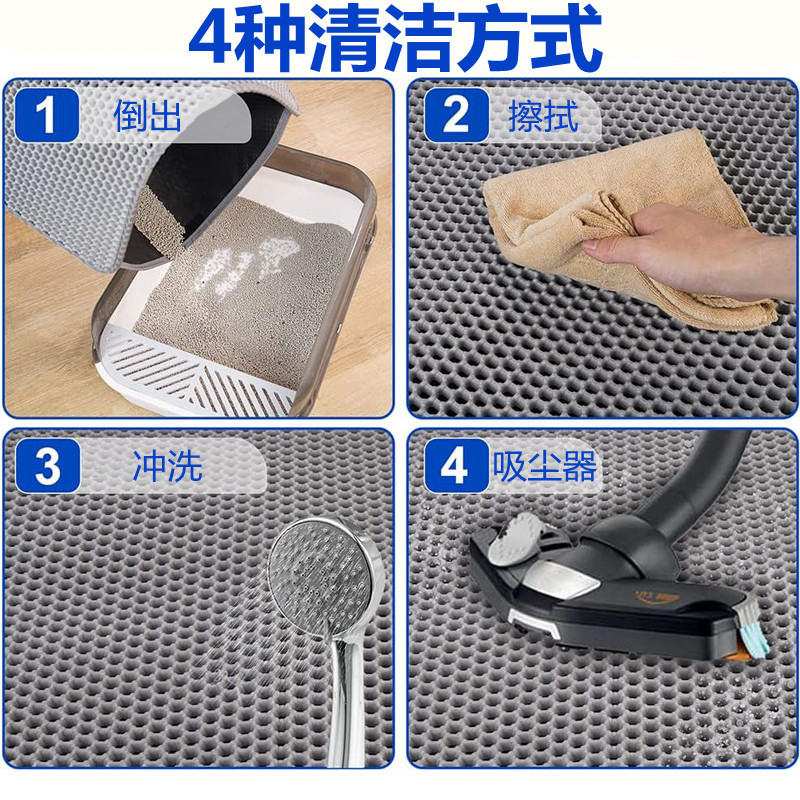 4种清洁方式

1 倒出

2 擦拭

3 冲洗

4 吸尘器