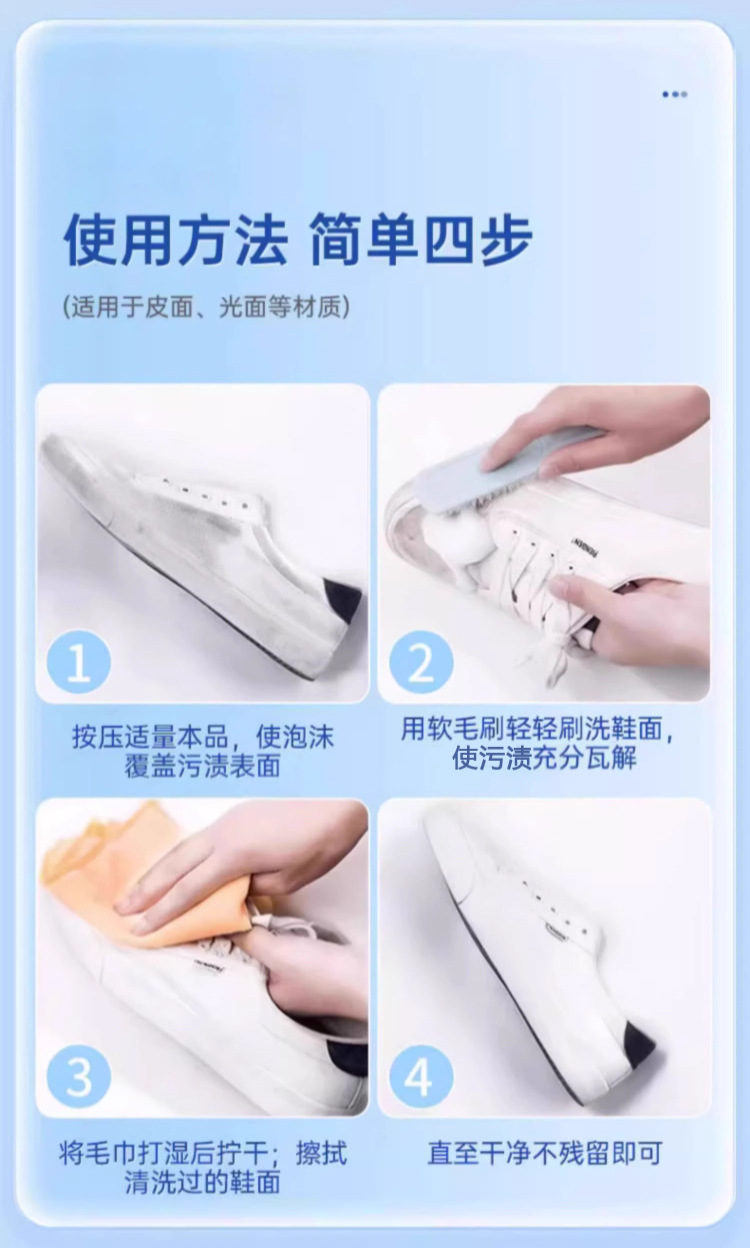 使用方法 简单四步

(适用于皮面、光面等材质)

1

按压适量本品，使泡沫覆盖污渍表面

2

用软毛刷轻轻刷洗鞋面，使污渍充分瓦解

3

将毛巾打湿后拧干；擦拭清洗过的鞋面

4

直至干净不残留即可