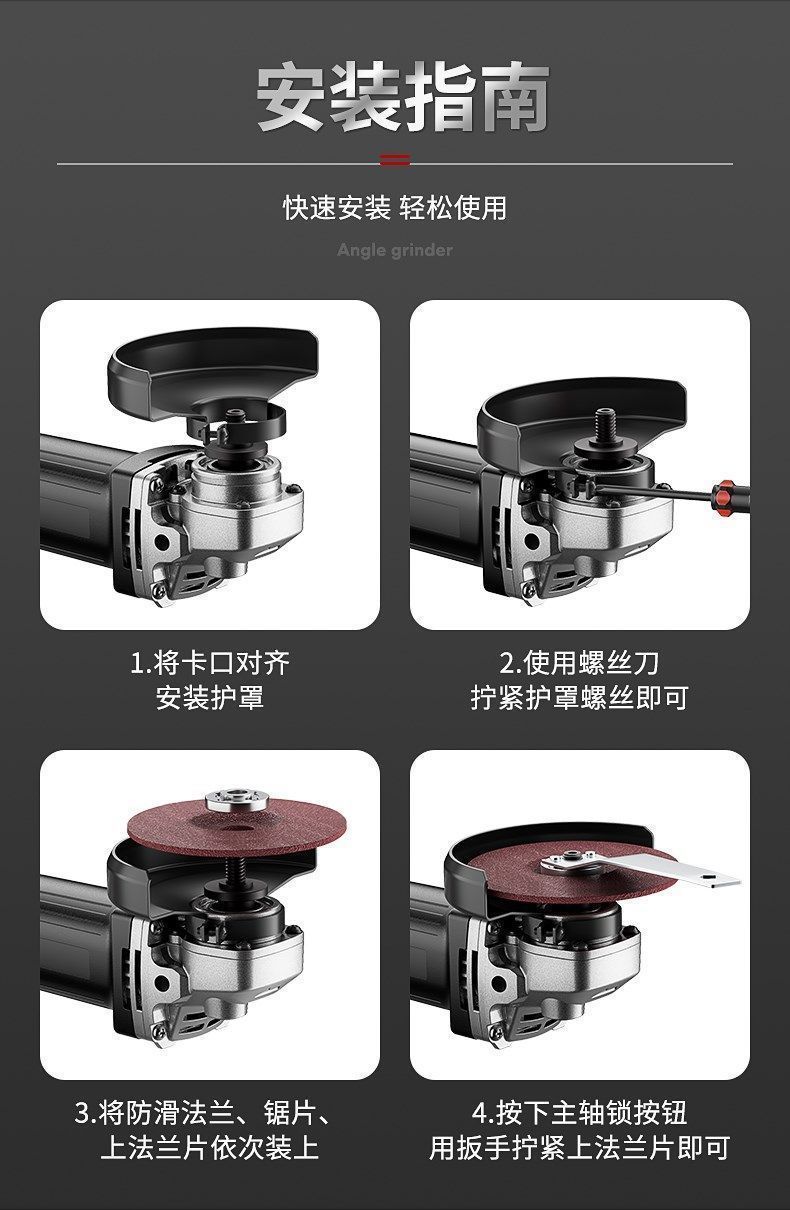 安装指南

快速安装 轻松使用

Angle grinder

1.将卡口对齐
安装护罩

2.使用螺丝刀
拧紧护罩螺丝即可

3.将防滑法兰、锯片、
上法兰片依次装上

4.按下主轴锁按钮
用扳手拧紧上法兰片即可