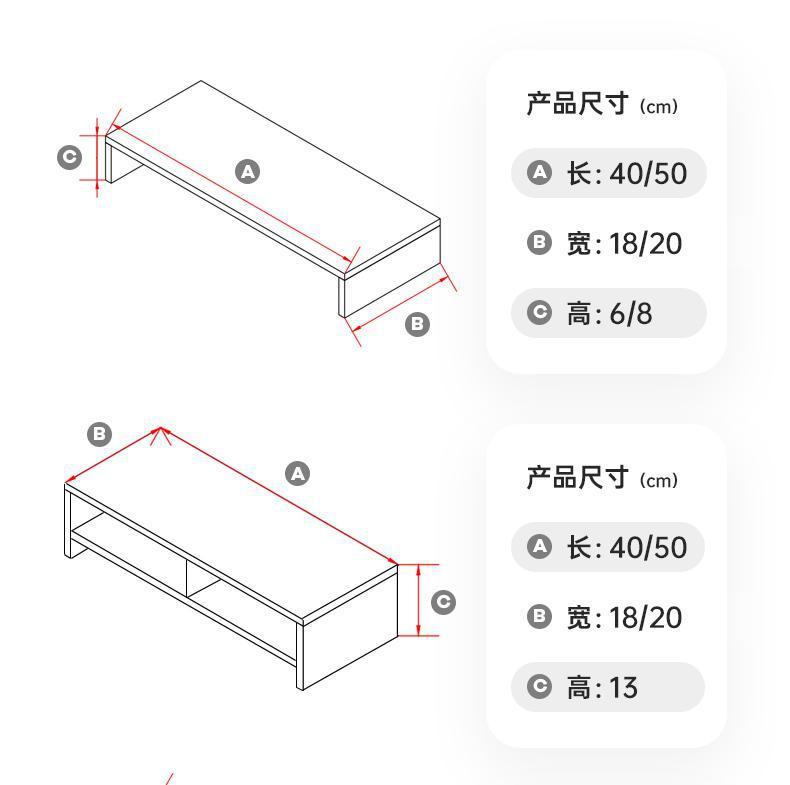 C

A

B

产品尺寸 (cm)

A 长: 40/50

B 宽: 18/20

C 高: 6/8

B

A

C

产品尺寸 (cm)

A 长: 40/50

B 宽: 18/20

C 高: 13