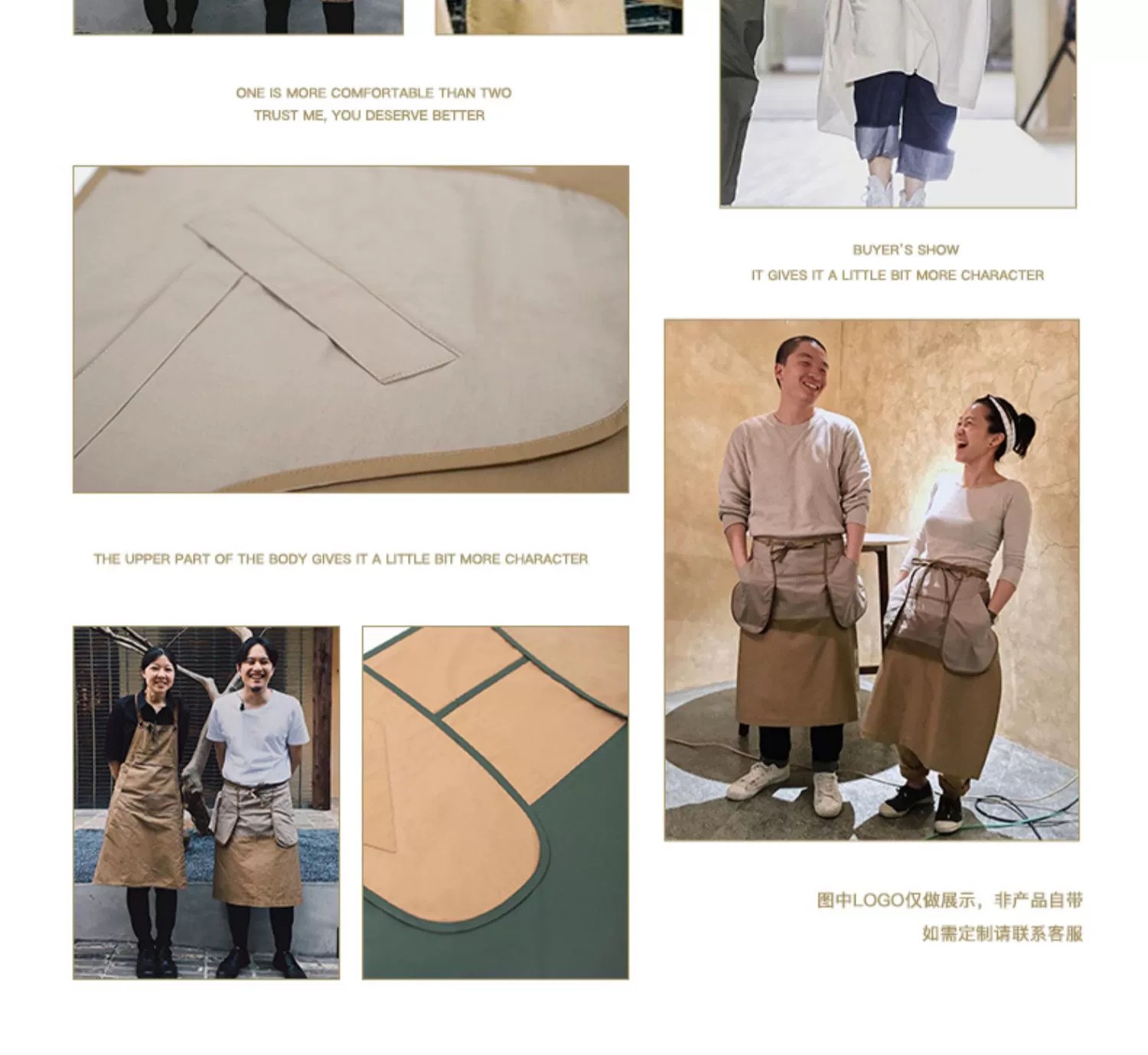 ONE IS MORE COMFORTABLE THAN TWO
TRUST ME, YOU DESERVE BETTER

BUYER'S SHOW
IT GIVES IT A LITTLE BIT MORE CHARACTER

THE UPPER PART OF THE BODY GIVES IT A LITTLE BIT MORE CHARACTER

图中LOGO仅做展示，非产品自带
如需定制请联系客服