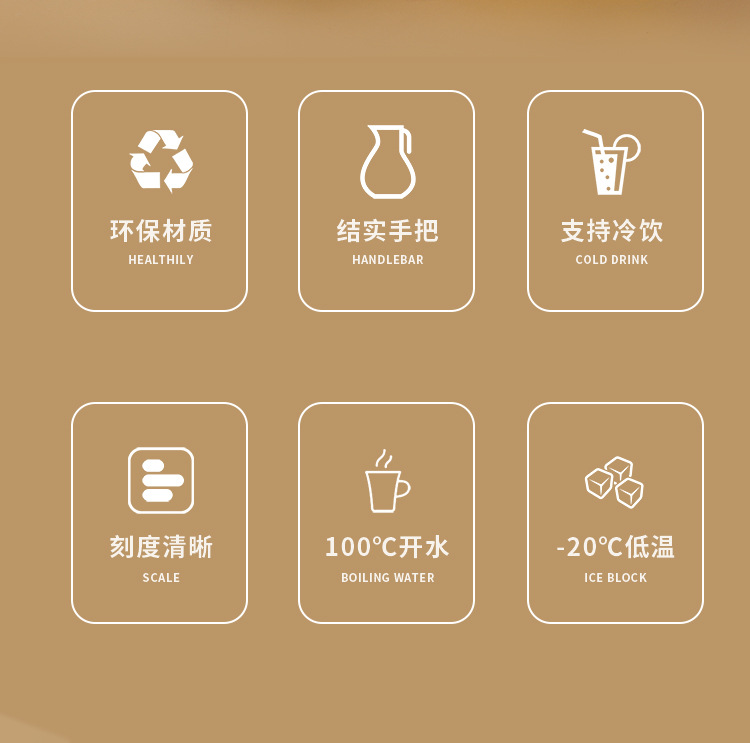 环保材质
HEALTHILY

结实手把
HANDLEBAR

支持冷饮
COLD DRINK

刻度清晰
SCALE

100℃开水
BOILING WATER

-20℃低温
ICE BLOCK