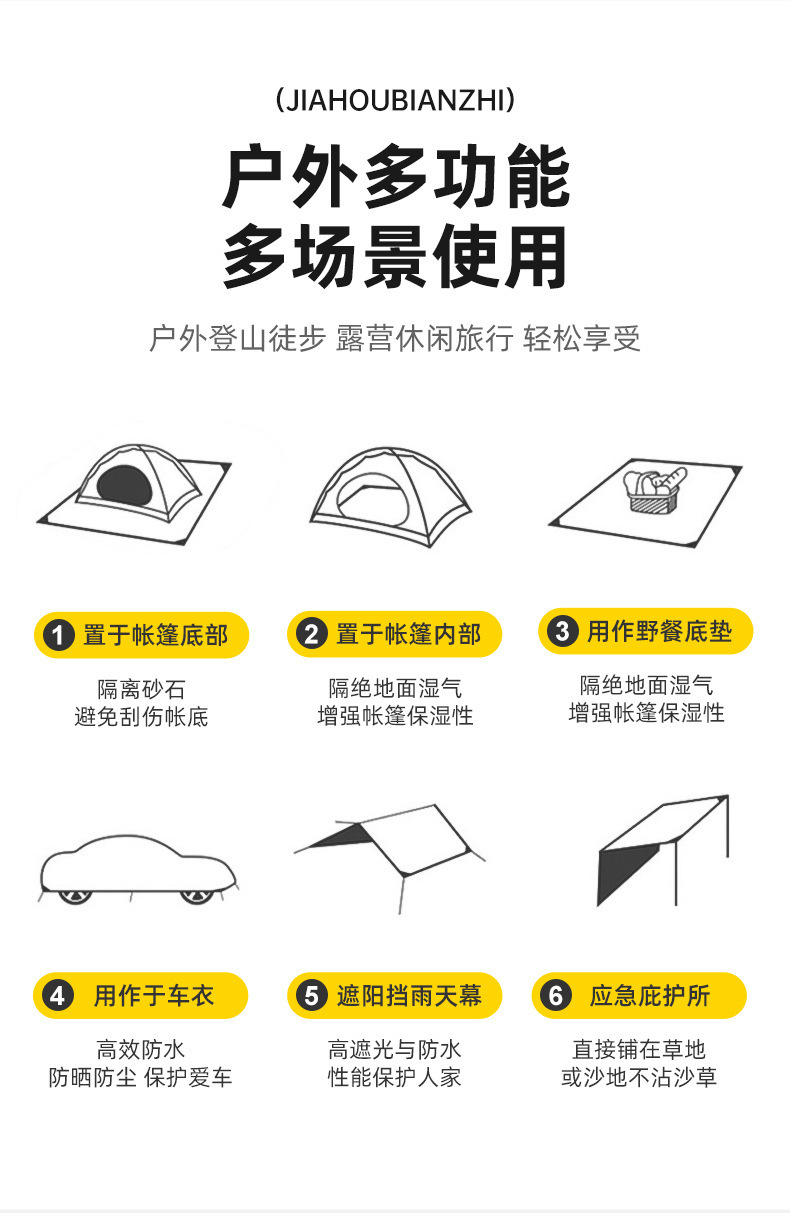 (JIAHOUBIANZHI)

户外多功能
多场景使用

户外登山徒步 露营休闲旅行 轻松享受

1 置于帐篷底部
隔离砂石
避免刮伤帐底

2 置于帐篷内部
隔绝地面湿气
增强帐篷保湿性

3 用作野餐底垫
隔绝地面湿气
增强帐篷保湿性

4 用作于车衣
高效防水
防晒防尘 保护爱车

5 遮阳挡雨天幕
高遮光与防水
性能保护人家

6 应急庇护所
直接铺在草地
或沙地不沾沙草