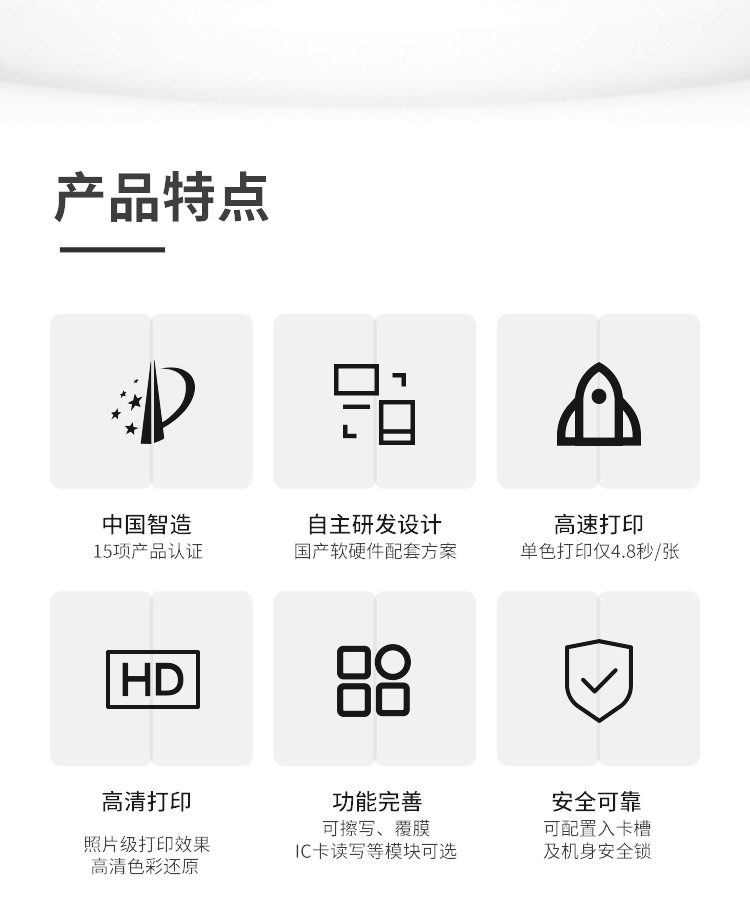 产品特点

中国智造
15项产品认证

自主研发设计
国产软硬件配套方案

高速打印
单色打印仅4.8秒/张

HD

高清打印
照片级打印效果
高清色彩还原

功能完善
可擦写、覆膜
IC卡读写等模块可选

安全可靠
可配置入卡槽
及机身安全锁