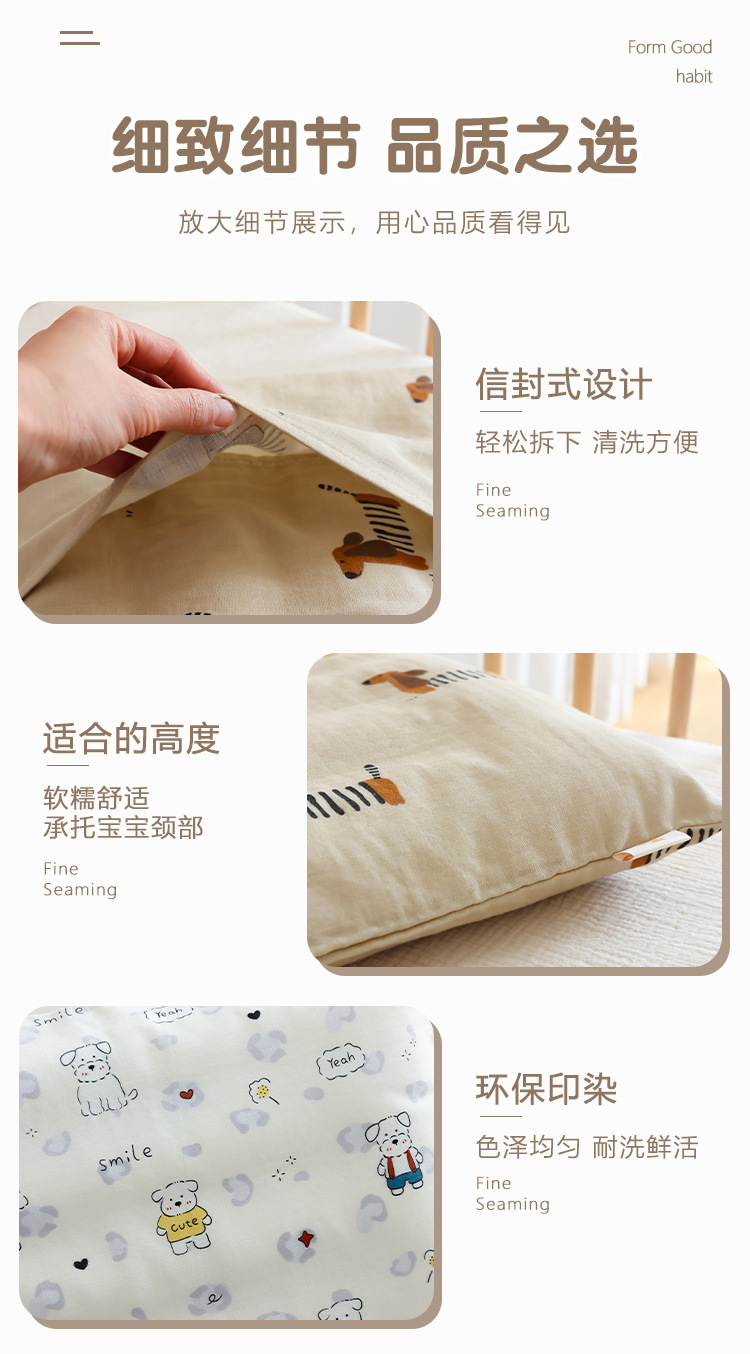 Form Good habit

细致细节 品质之选

放大细节展示，用心品质看得见

信封式设计

轻松拆下 清洗方便

Fine Seaming

适合的高度

软糯舒适
承托宝宝颈部

Fine Seaming

smile
Yeah
Yeah
smile
cute

环保印染

色泽均匀 耐洗鲜活

Fine Seaming