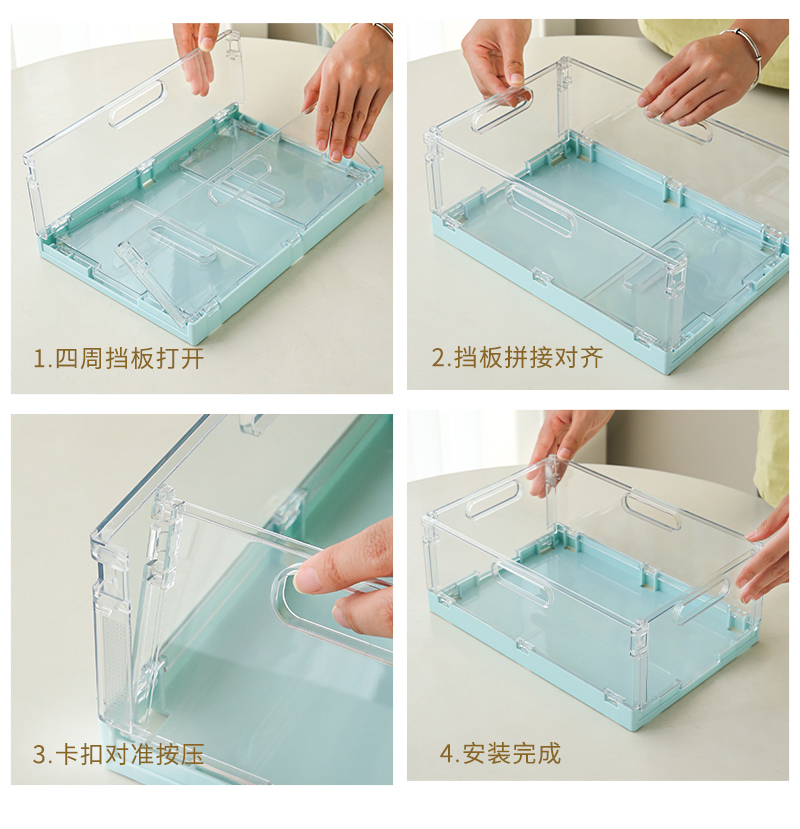 1.四周挡板打开

2.挡板拼接对齐

3.卡扣对准按压

4.安装完成