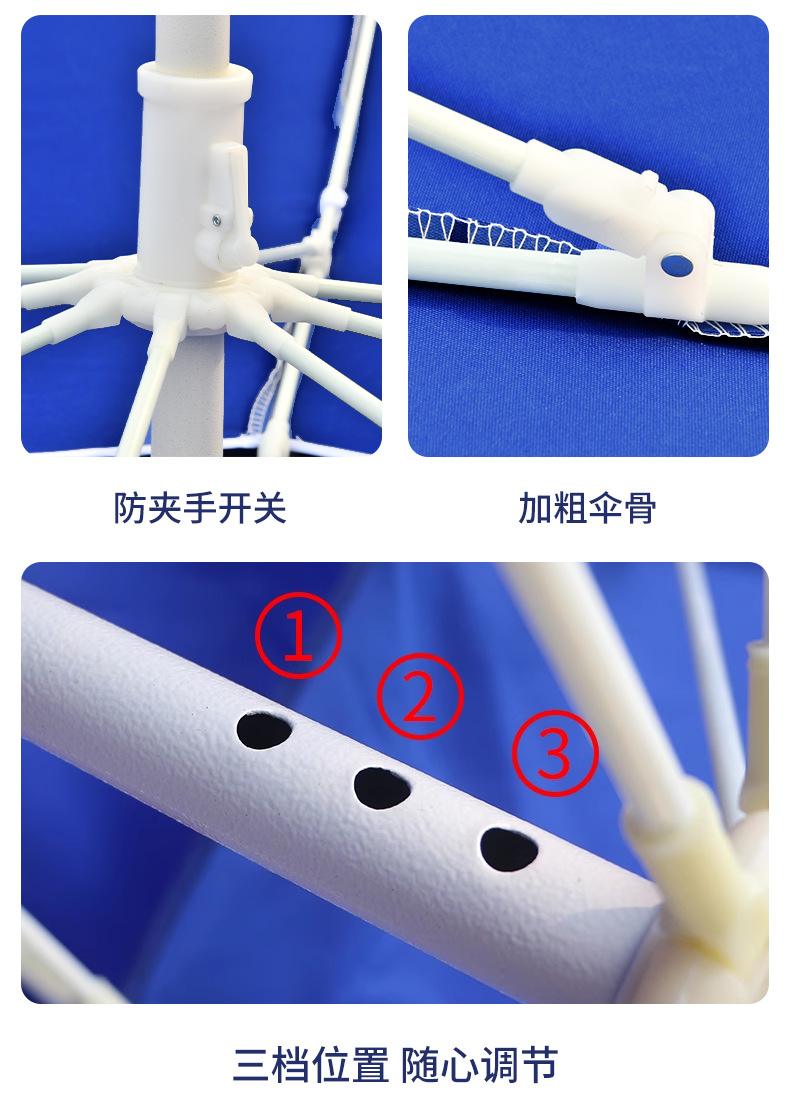 防夹手开关

加粗伞骨

①

②

③

三档位置 随心调节