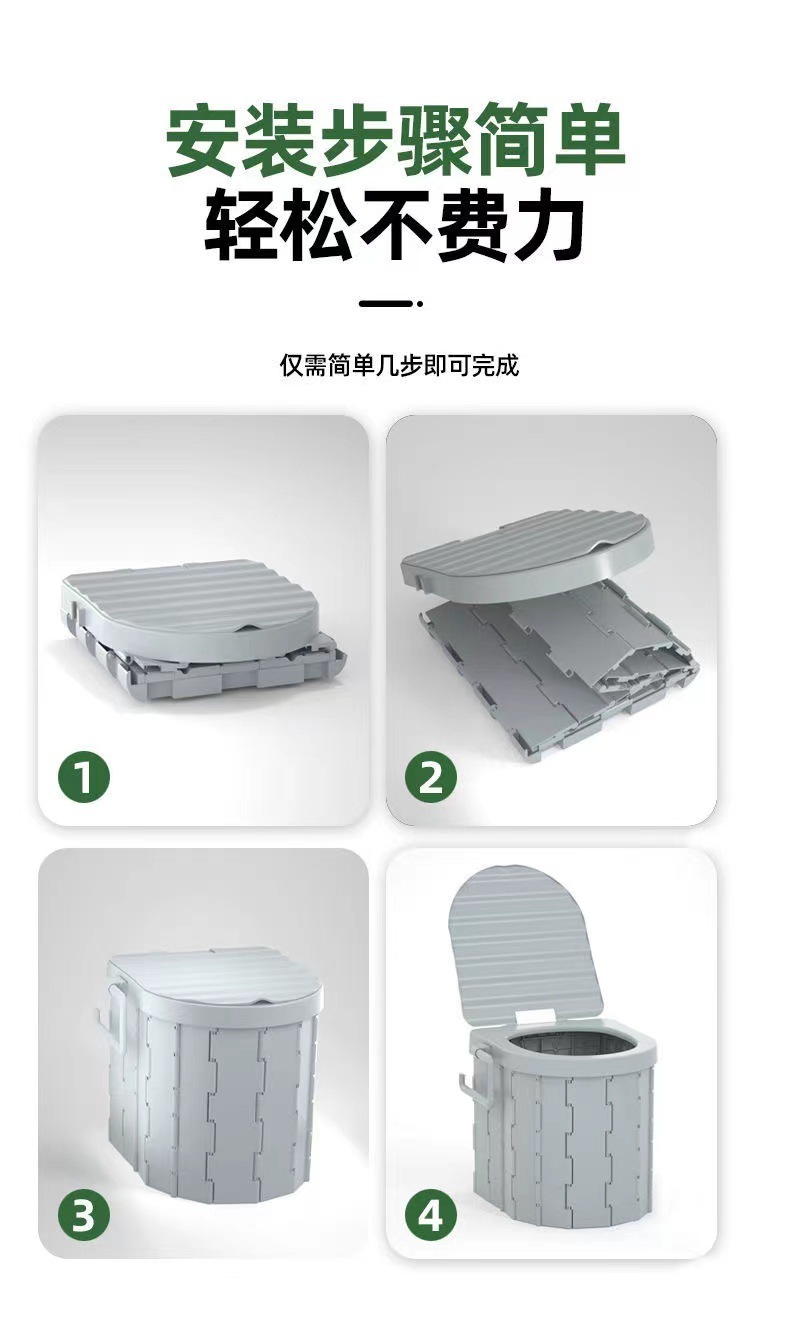 安装步骤简单
轻松不费力

仅需简单几步即可完成

1

2

3

4