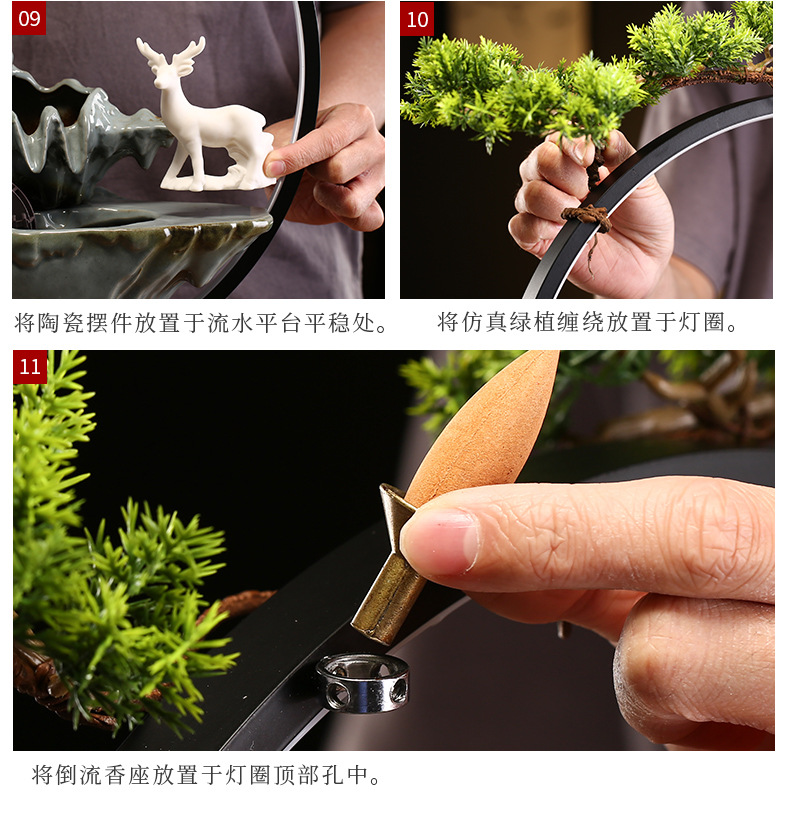 09

将陶瓷摆件放置于流水平台平稳处。

10

将仿真绿植缠绕放置于灯圈。

11

将倒流香座放置于灯圈顶部孔中。