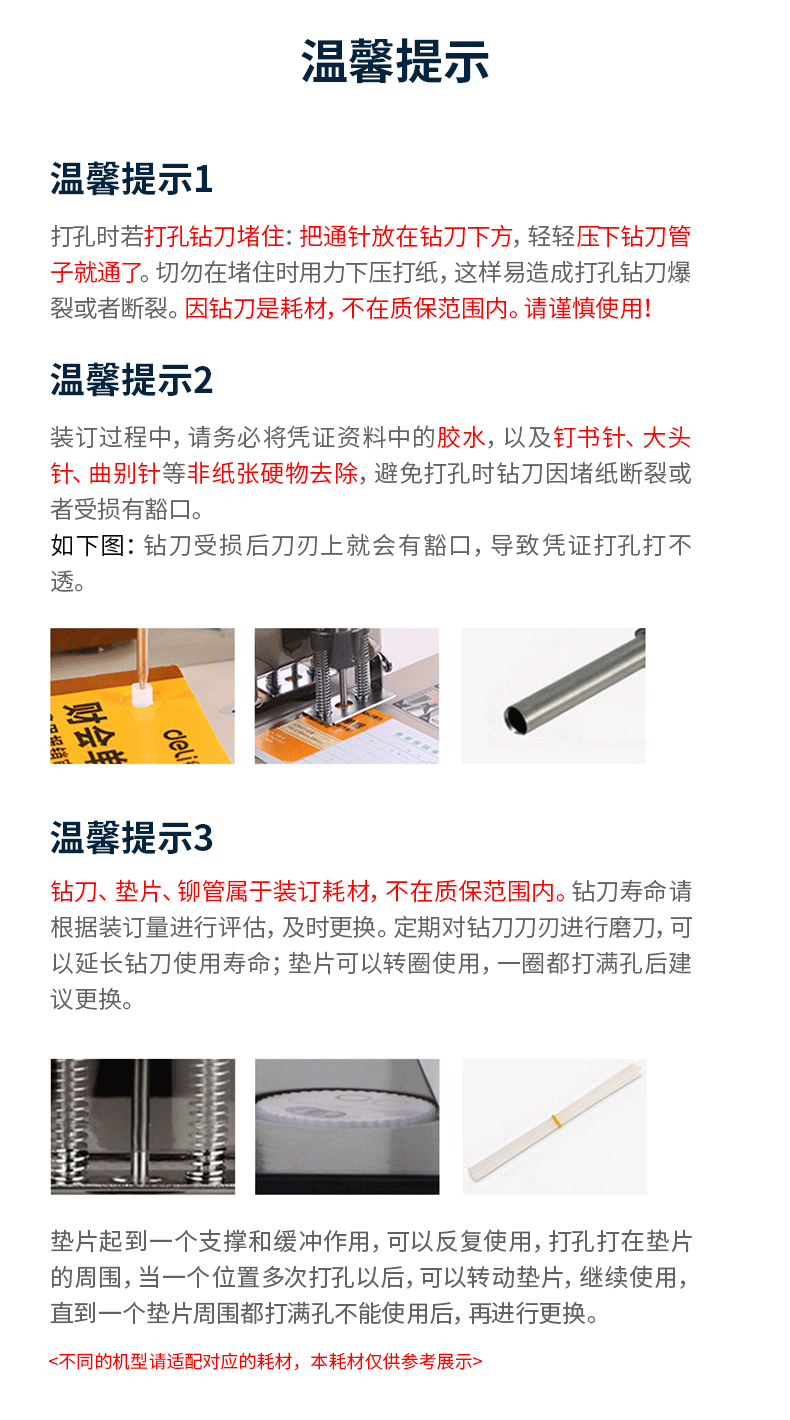 温馨提示

温馨提示1

打孔时若打孔钻刀堵住：把通针放在钻刀下方，轻轻压下钻刀管子就通了。切勿在堵住时用力下压打纸，这样易造成打孔钻刀爆裂或者断裂。因钻刀是耗材，不在质保范围内。请谨慎使用！

温馨提示2

装订过程中，请务必将凭证资料中的胶水，以及钉书针、大头针、曲别针等非纸张硬物去除，避免打孔时钻刀因堵纸断裂或者受损有豁口。
如下图：钻刀受损后刀刃上就会有豁口，导致凭证打孔打不透。

财会 deli

温馨提示3

钻刀、垫片、铆管属于装订耗材，不在质保范围内。钻刀寿命请根据装订量进行评估，及时更换。定期对钻刀刀刃进行磨刀，可以延长钻刀使用寿命；垫片可以转圈使用，一圈都打满孔后建议更换。

垫片起到一个支撑和缓冲作用，可以反复使用，打孔打在垫片的周围，当一个位置多次打孔以后，可以转动垫片，继续使用，直到一个垫片周围都打满孔不能使用后，再进行更换。

<不同的机型请适配对应的耗材，本耗材仅供参考展示>