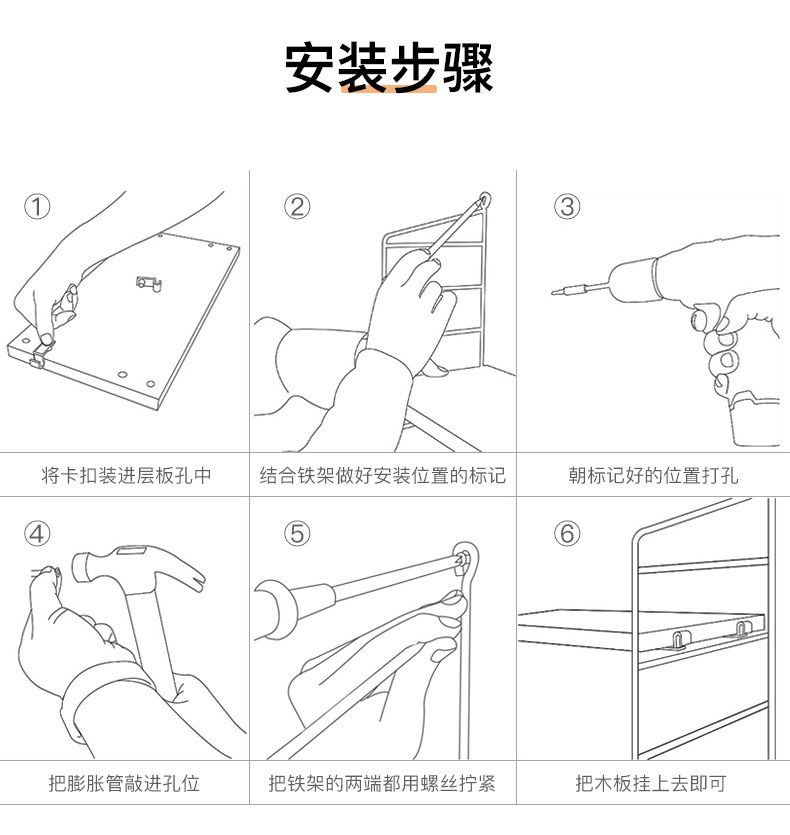 安装步骤

①

将卡扣装进层板孔中

②

结合铁架做好安装位置的标记

③

朝标记好的位置打孔

④

把膨胀管敲进孔位

⑤

把铁架的两端都用螺丝拧紧

⑥

把木板挂上去即可