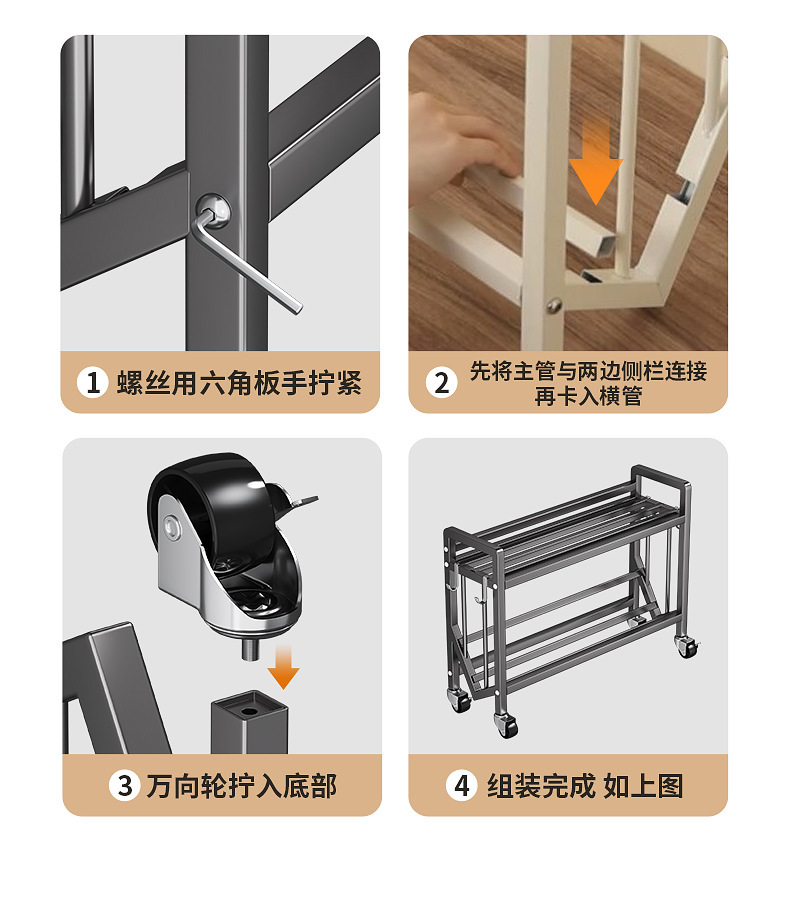 1 螺丝用六角板手拧紧

2 先将主管与两边侧栏连接 再卡入横管

3 万向轮拧入底部

4 组装完成 如上图