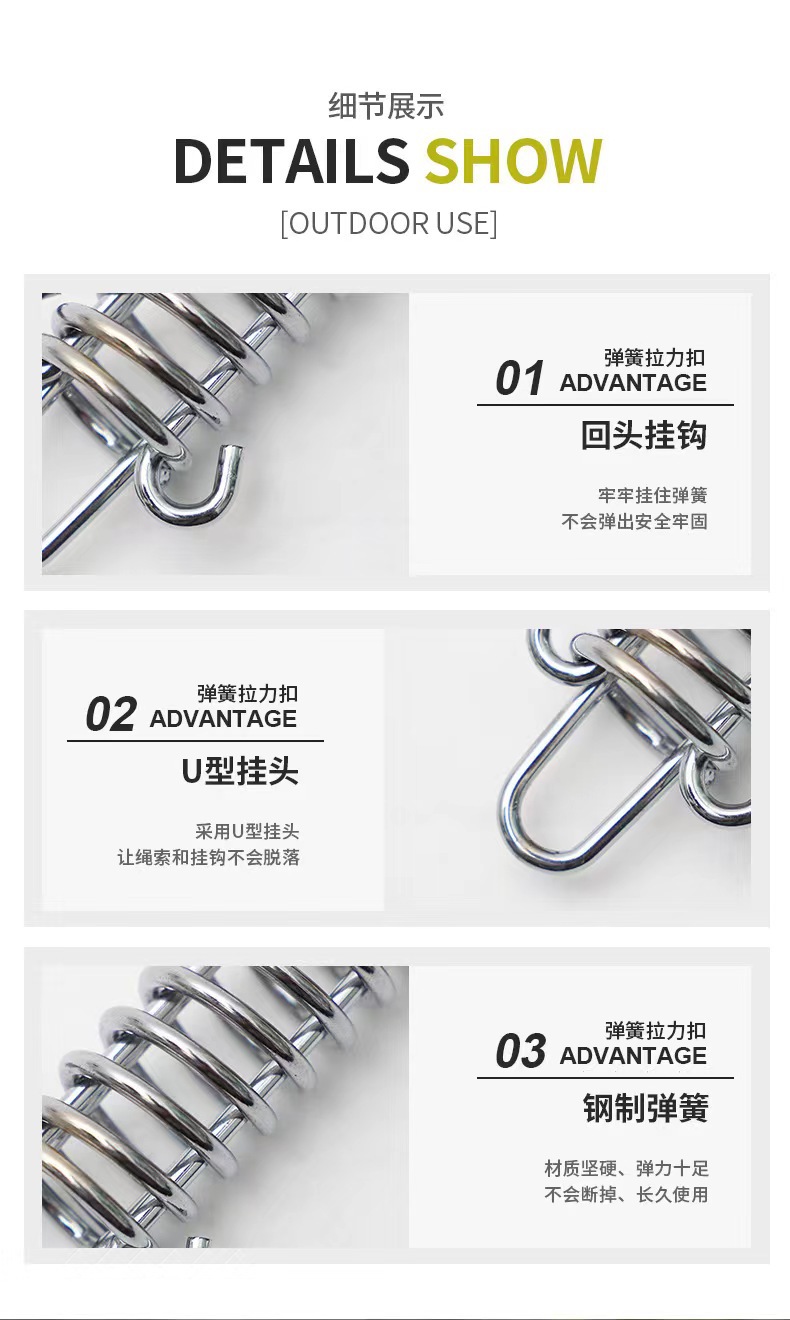 细节展示
DETAILS SHOW
[OUTDOOR USE]

01 弹簧拉力扣
ADVANTAGE
回头挂钩
牢牢挂住弹簧
不会弹出安全牢固

02 弹簧拉力扣
ADVANTAGE
U型挂头
采用U型挂头
让绳索和挂钩不会脱落

03 弹簧拉力扣
ADVANTAGE
钢制弹簧
材质坚硬、弹力十足
不会断掉、长久使用