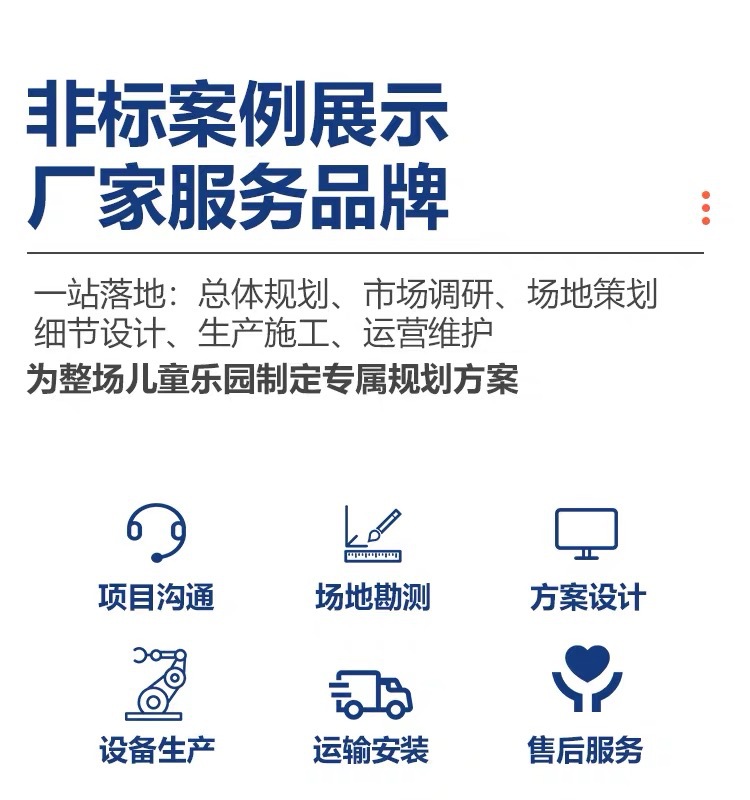 非标案例展示
厂家服务品牌

一站落地：总体规划、市场调研、场地策划
细节设计、生产施工、运营维护
为整场儿童乐园制定专属规划方案

项目沟通
场地勘测
方案设计
设备生产
运输安装
售后服务