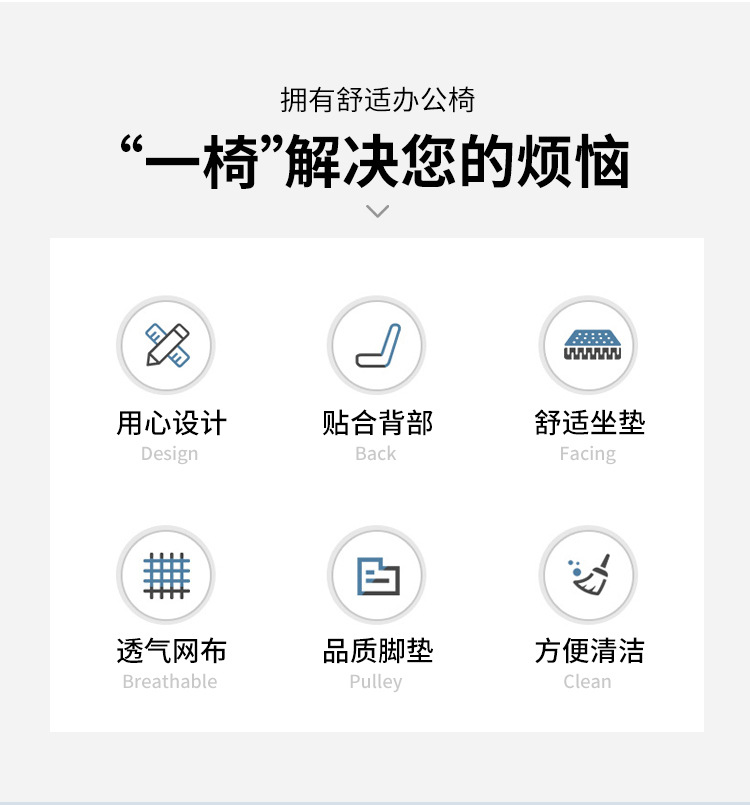 拥有舒适办公椅

“一椅”解决您的烦恼

用心设计
Design

贴合背部
Back

舒适坐垫
Facing

透气网布
Breathable

品质脚垫
Pulley

方便清洁
Clean