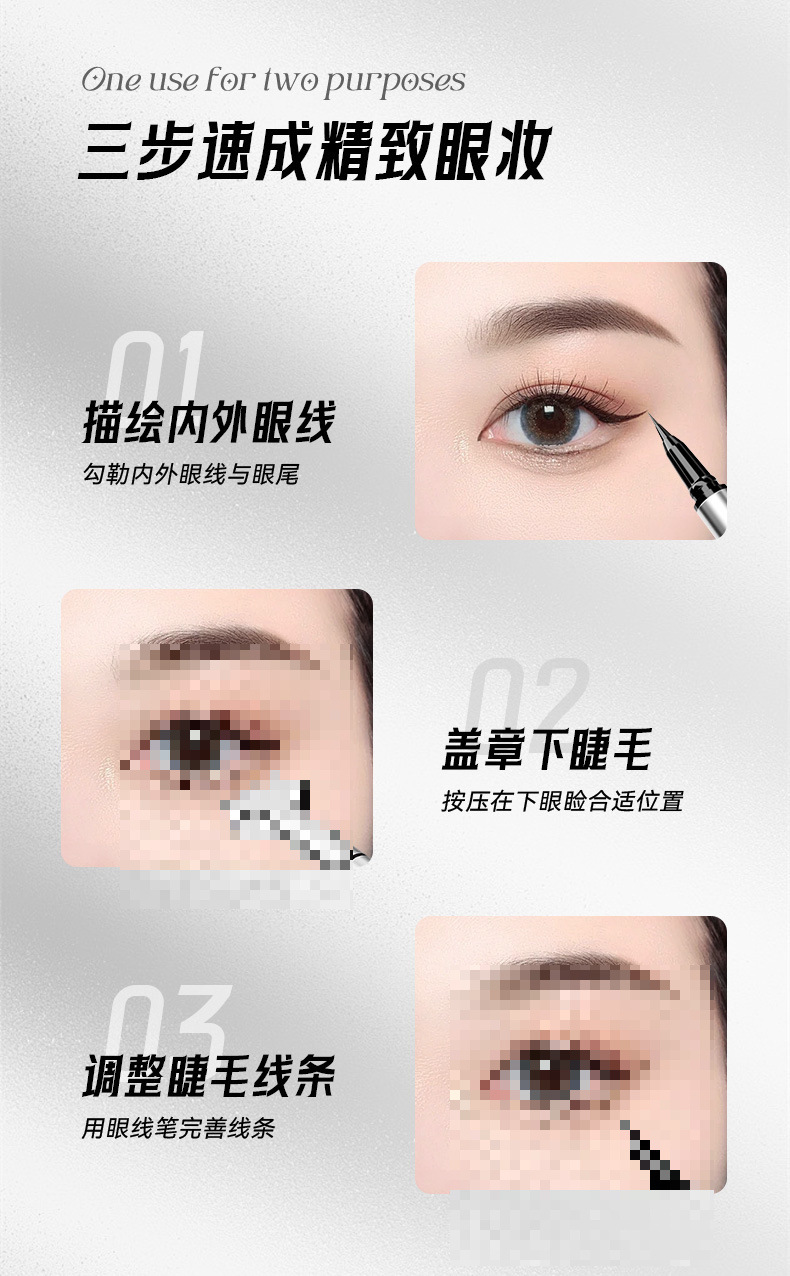 One use for two purposes
三步速成精致眼妆

01
描绘内外眼线
勾勒内外眼线与眼尾

02
盖章下睫毛
按压在下眼睑合适位置

03
调整睫毛线条
用眼线笔完善线条