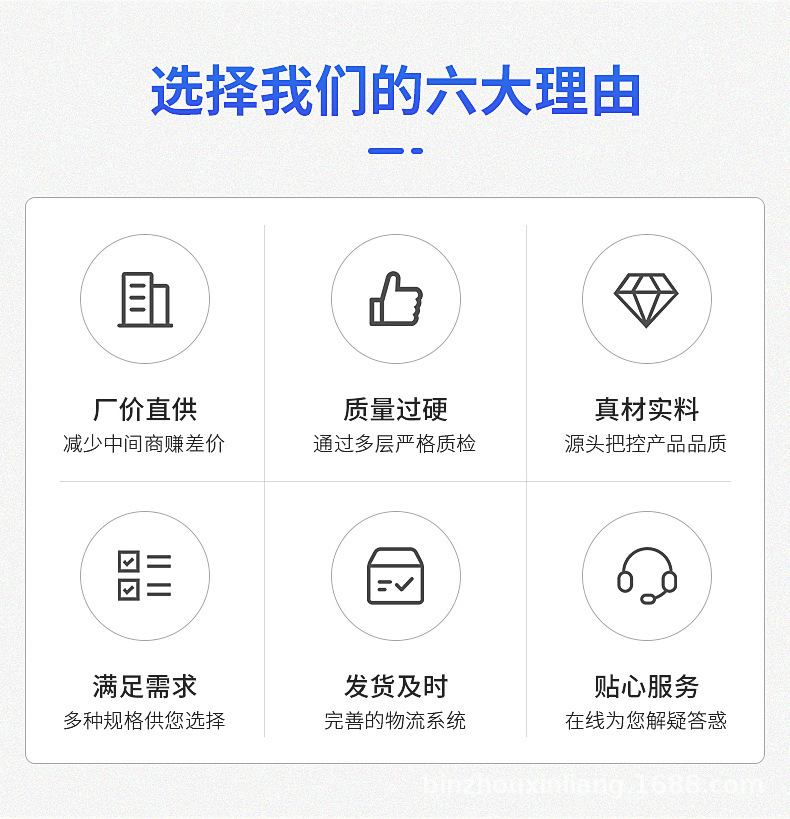 选择我们的六大理由

厂价直供
减少中间商赚差价

质量过硬
通过多层严格质检

真材实料
源头把控产品品质

满足需求
多种规格供您选择

发货及时
完善的物流系统

贴心服务
在线为您解疑答惑

binzhouxinliang.1688.com