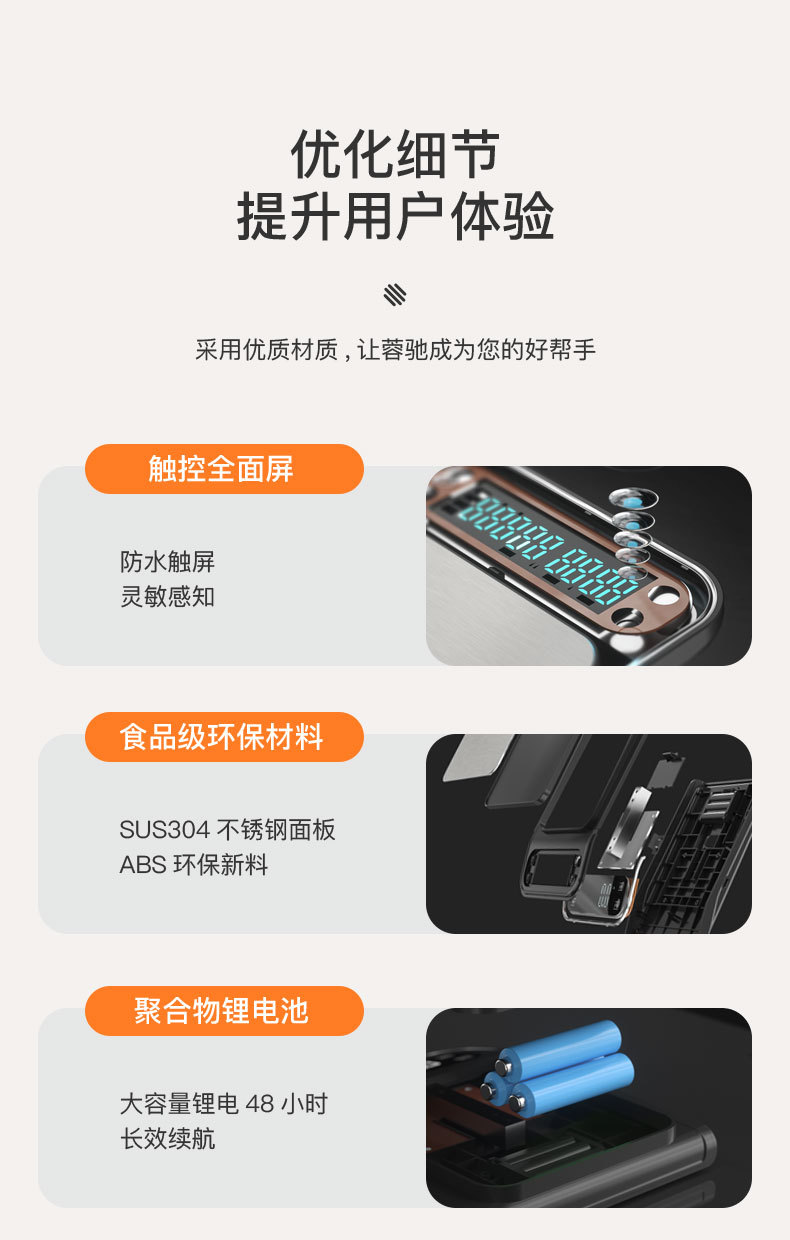 优化细节
提升用户体验

采用优质材质，让蓉驰成为您的好帮手

触控全面屏

防水触屏
灵敏感知

食品级环保材料

SUS304 不锈钢面板
ABS 环保新料

聚合物锂电池

大容量锂电 48 小时
长效续航