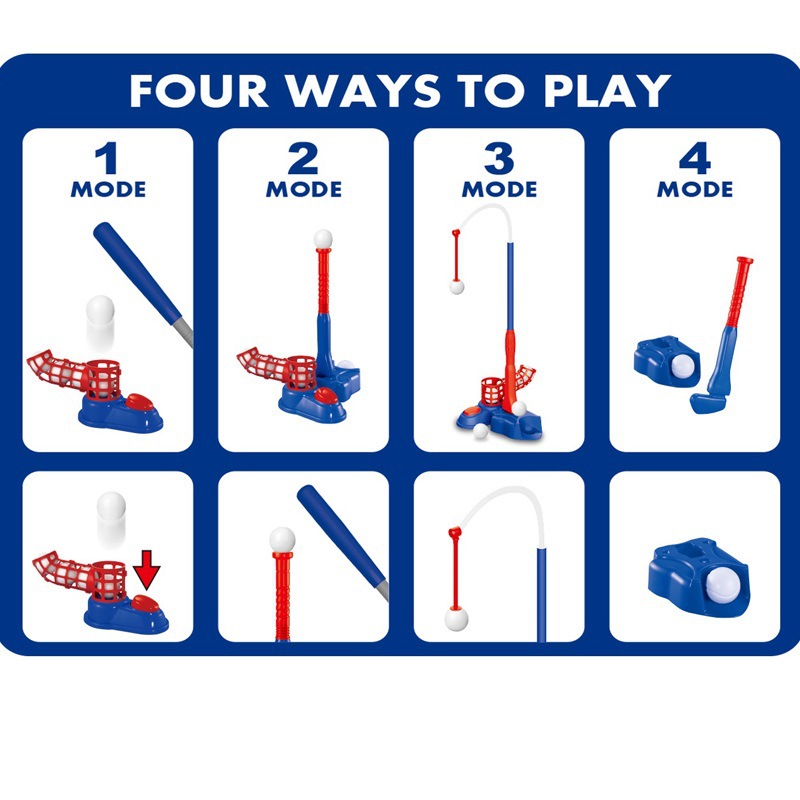 FOUR WAYS TO PLAY

1
MODE

2
MODE

3
MODE

4
MODE